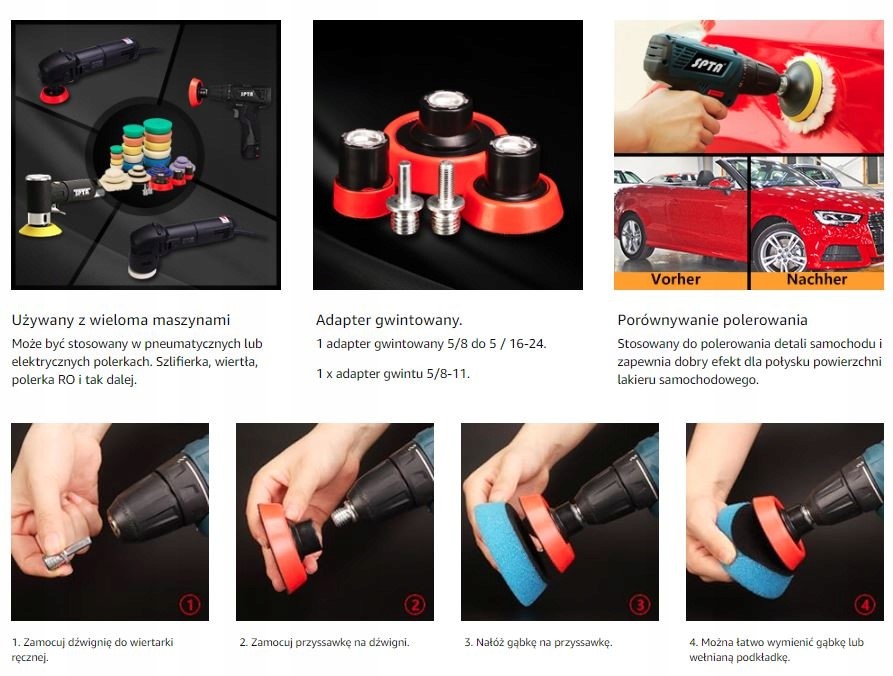 SPTA

SPTA

SPTA

Vorher

Nachher

Używany z wieloma maszynami

Może być stosowany w pneumatycznych lub elektrycznych polerkach. Szlifierka, wiertła, polerka RO i tak dalej.

Adapter gwintowany.

1 adapter gwintowany 5/8 do 5 / 16-24.

1 x adapter gwintu 5/8-11.

Porównywanie polerowania

Stosowany do polerowania detali samochodu i zapewnia dobry efekt dla połysku powierzchni lakieru samochodowego.

1

2

3

4

1. Zamocuj dźwignię do wiertarki ręcznej.

2. Zamocuj przyssawkę na dźwigni.

3. Nałóż gąbkę na przyssawkę.

4. Można łatwo wymienić gąbkę lub wełnianą podkładkę.