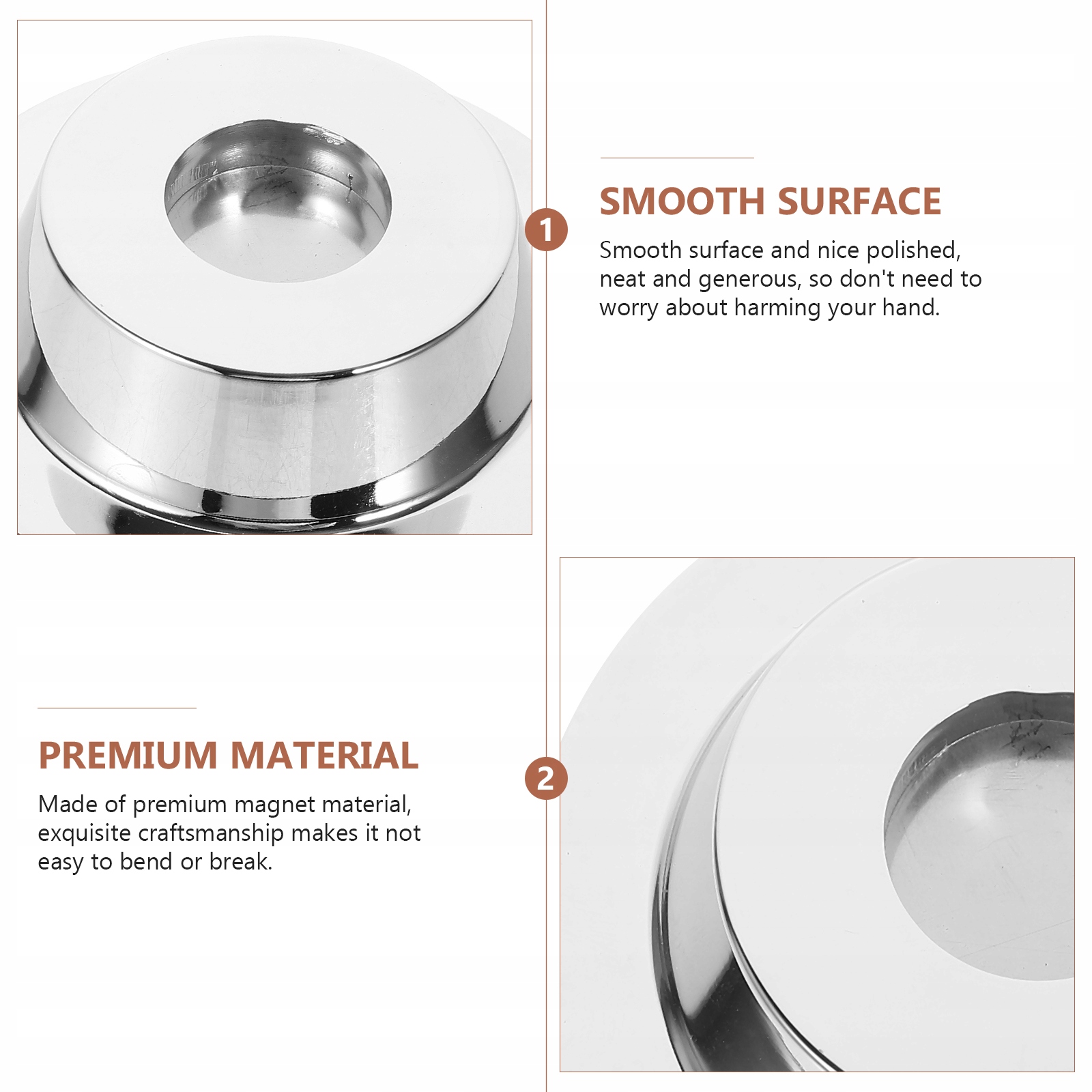 1

SMOOTH SURFACE

Smooth surface and nice polished, neat and generous, so don't need to worry about harming your hand.

PREMIUM MATERIAL

Made of premium magnet material, exquisite craftsmanship makes it not easy to bend or break.

2