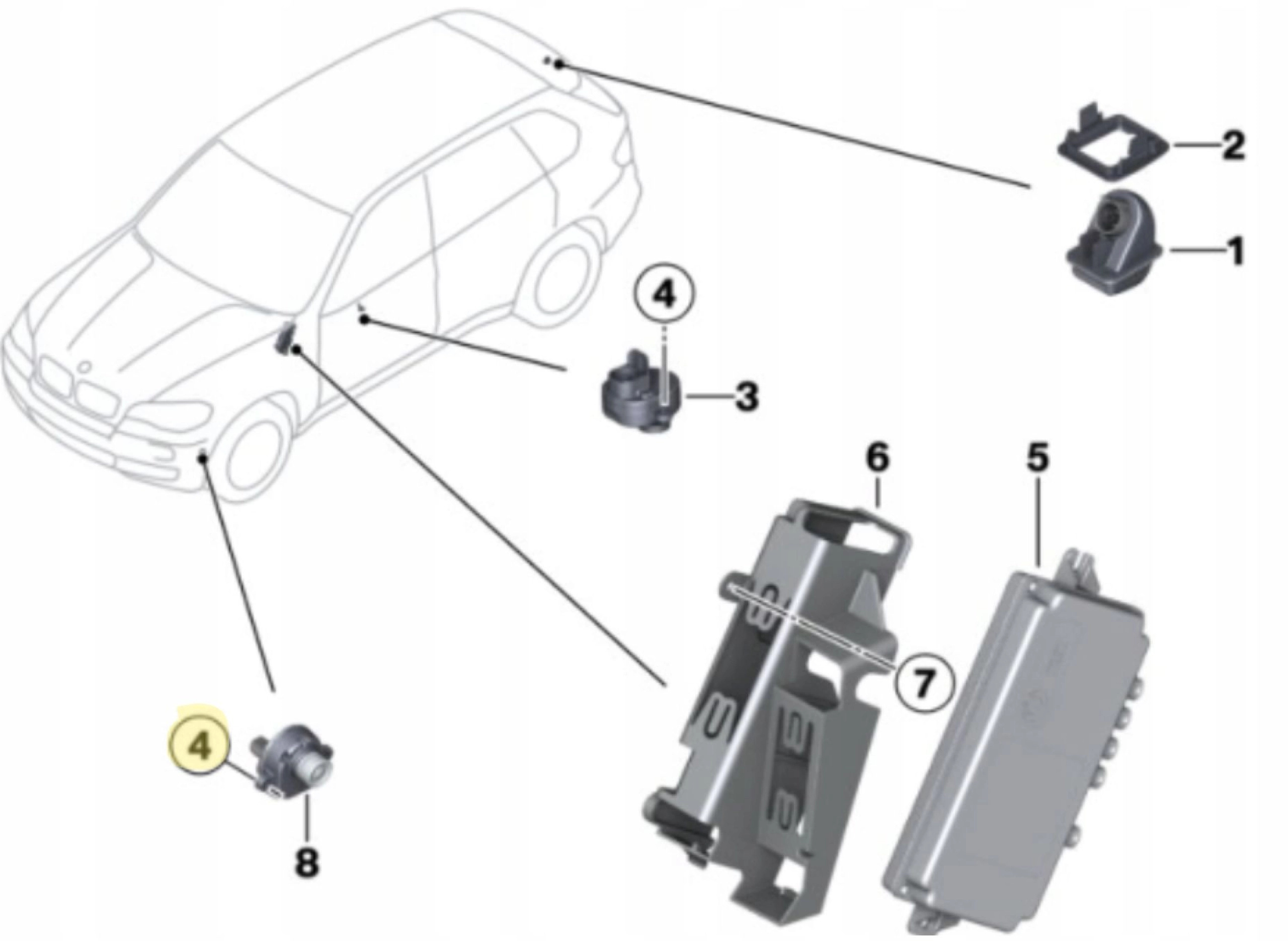 2
1
4
3
6
5
7
4
8