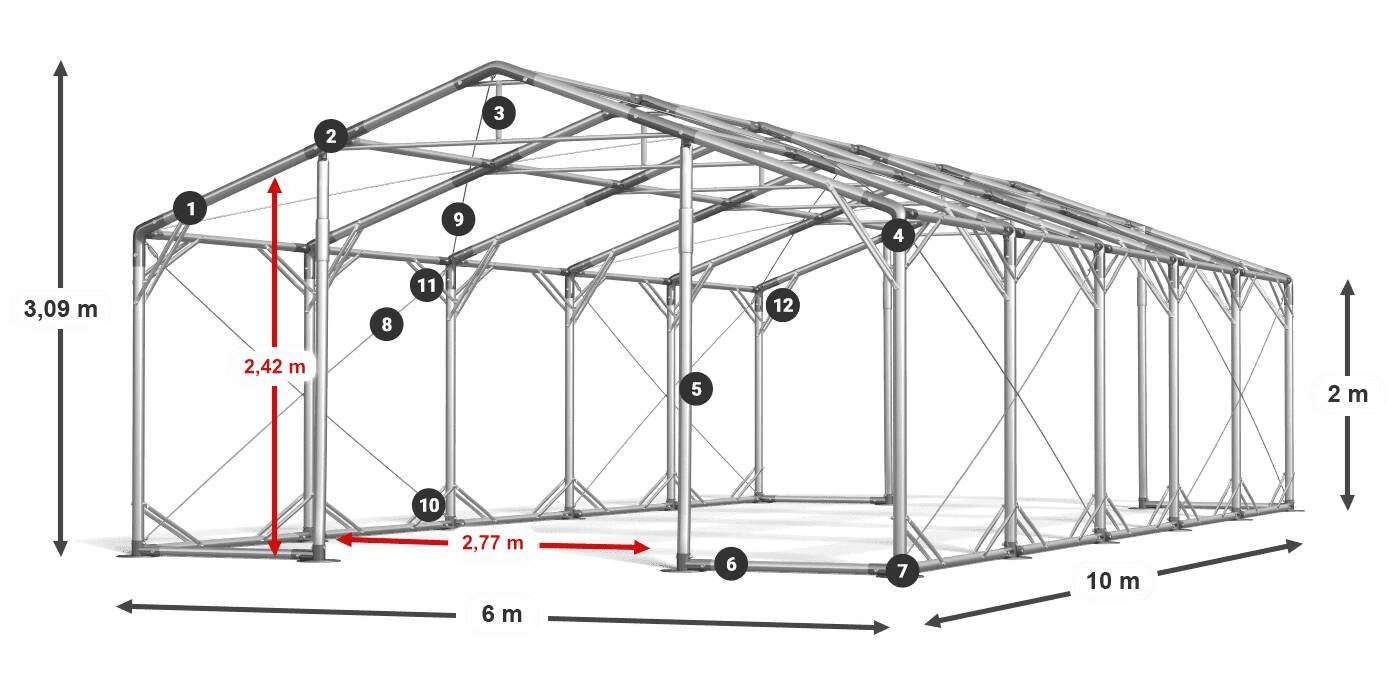 3,09 m
2,42 m
2,77 m
6 m
10 m
2 m
1
2
3
4
5
6
7
8
9
10
11
12