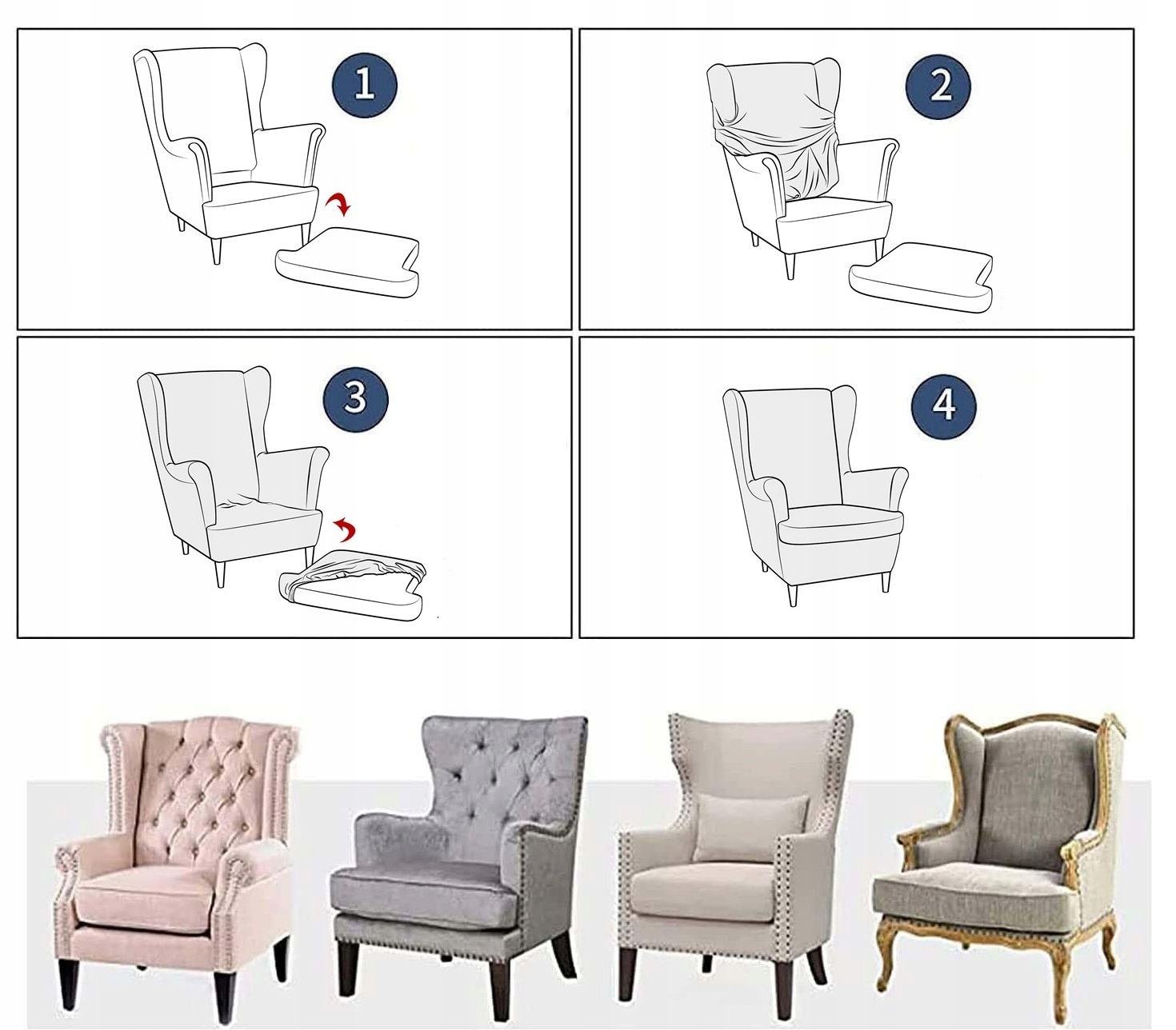 1

2

3

4