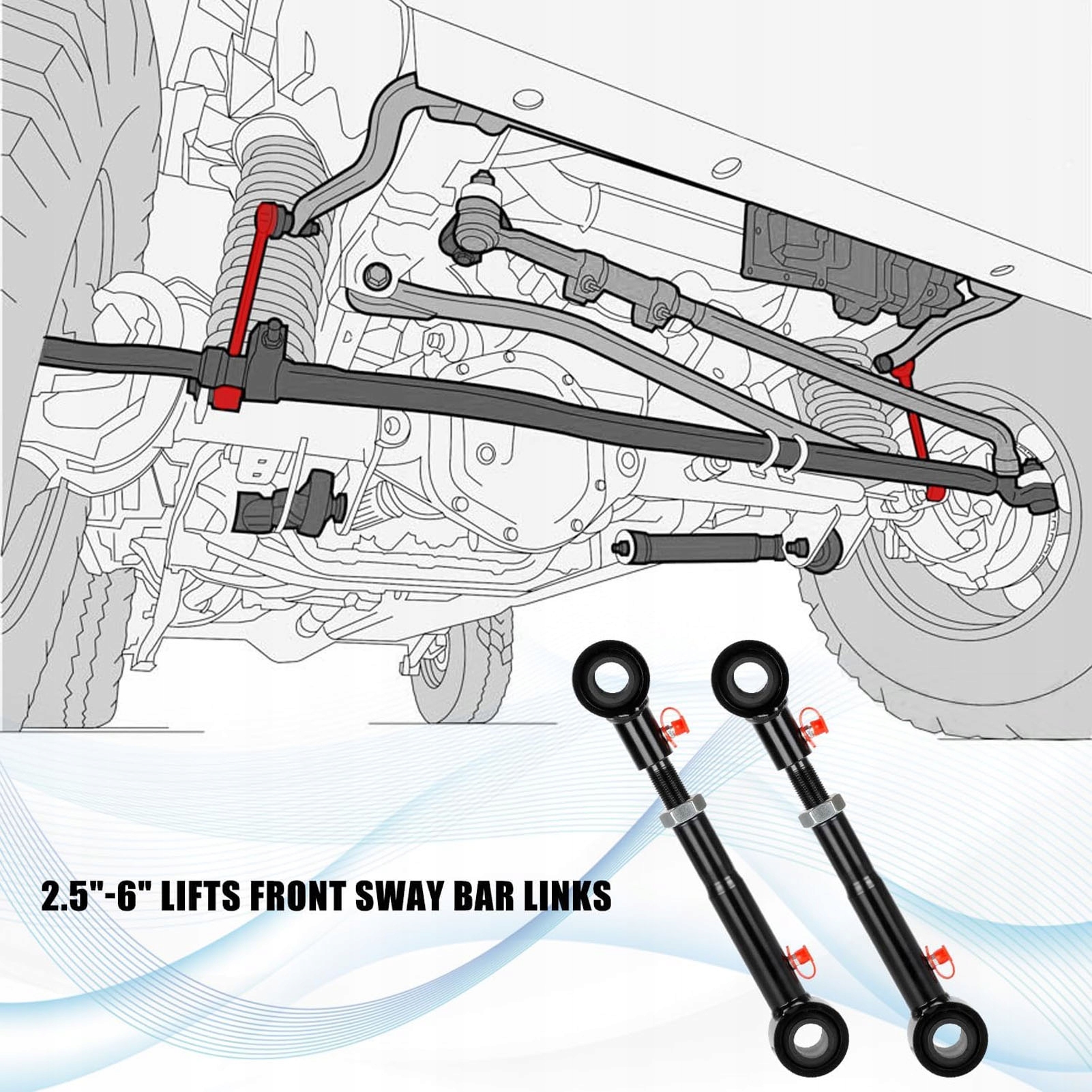 2.5"-6" LIFTS FRONT SWAY BAR LINKS