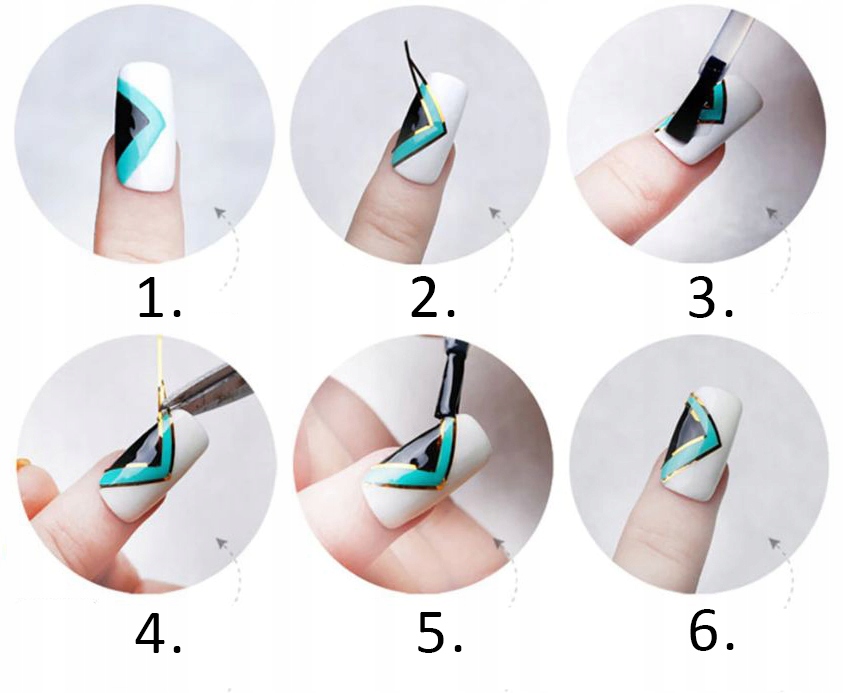 1.

2.

3.

4.

5.

6.