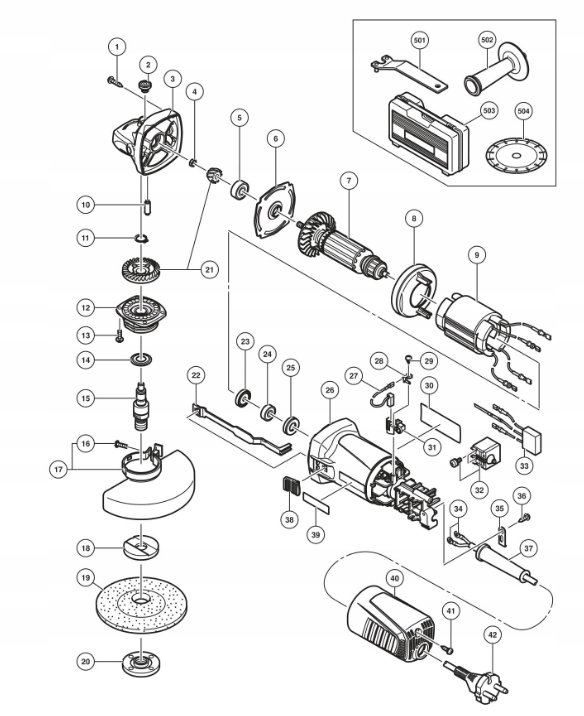 501
502
503
504
1
2
3
4
5
6
7
8
9
10
11
21
12
13
14
15
16
17
18
19
20
22
23
24
25
26
27
28
29
30
31
32
33
34
35
36
37
38
39
40
41
42