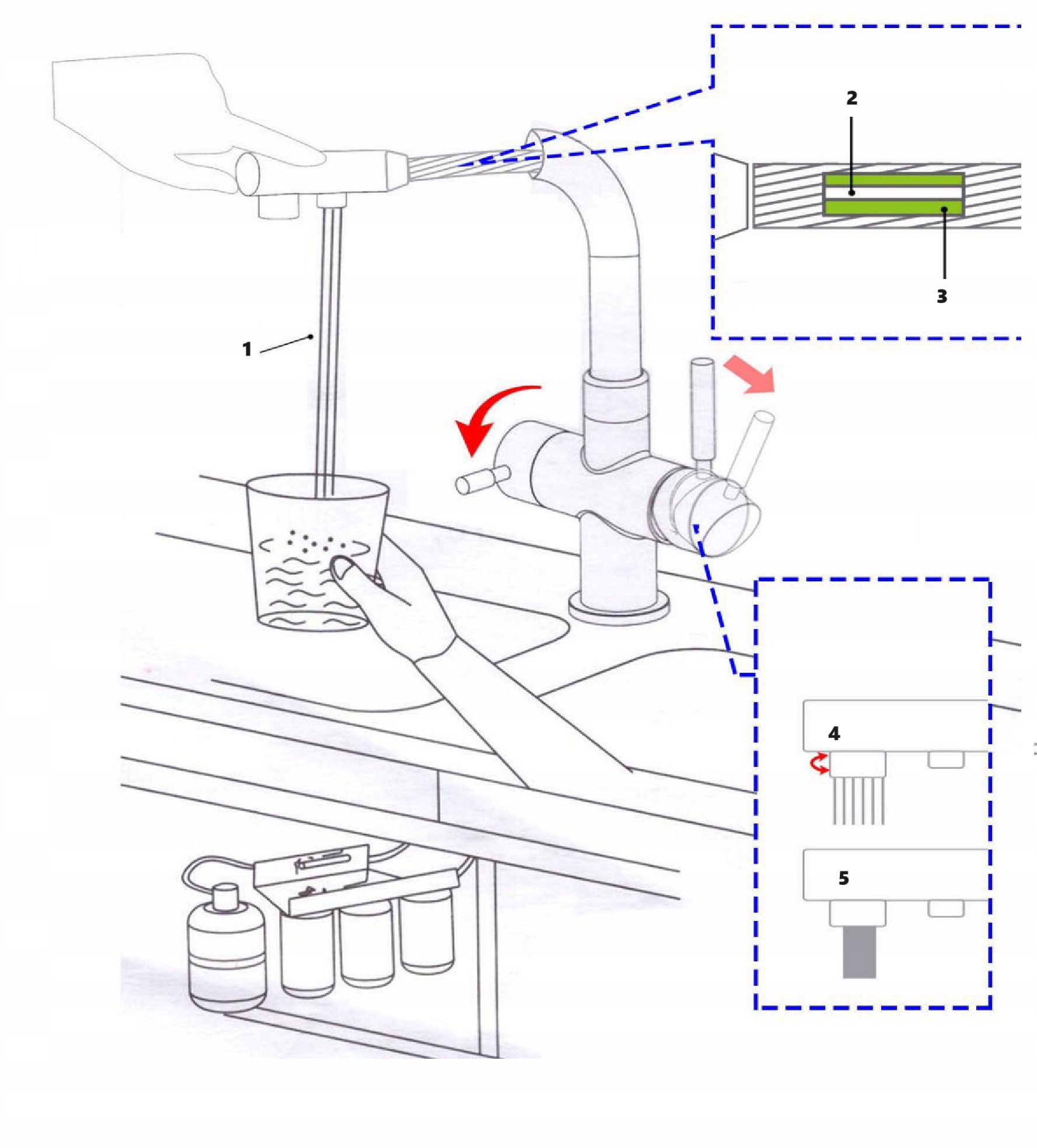 2
3
1
4
5