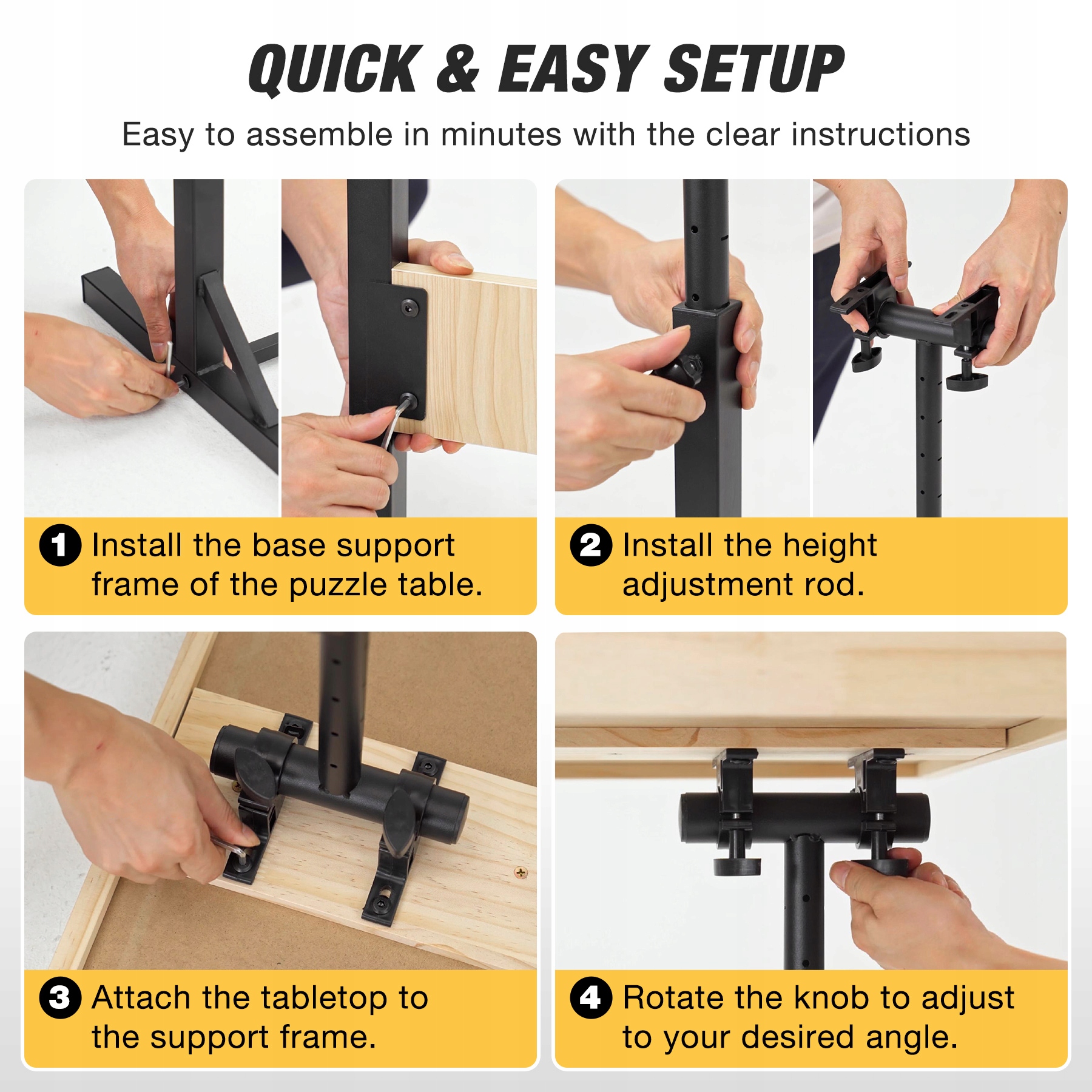 QUICK & EASY SETUP

Easy to assemble in minutes with the clear instructions

1 Install the base support frame of the puzzle table.

2 Install the height adjustment rod.

3 Attach the tabletop to the support frame.

4 Rotate the knob to adjust to your desired angle.