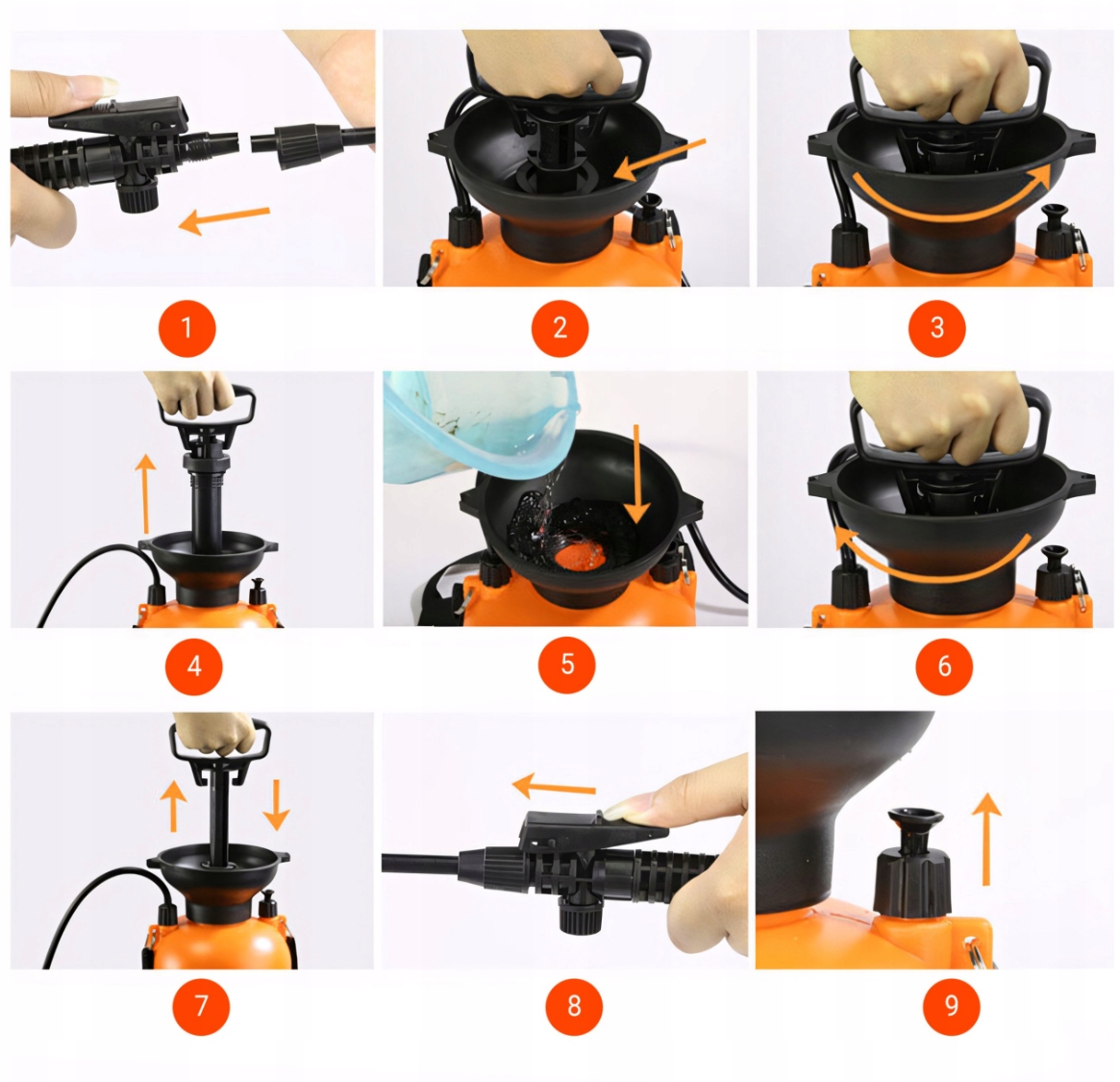 1

2

3

4

5

6

7

8

9