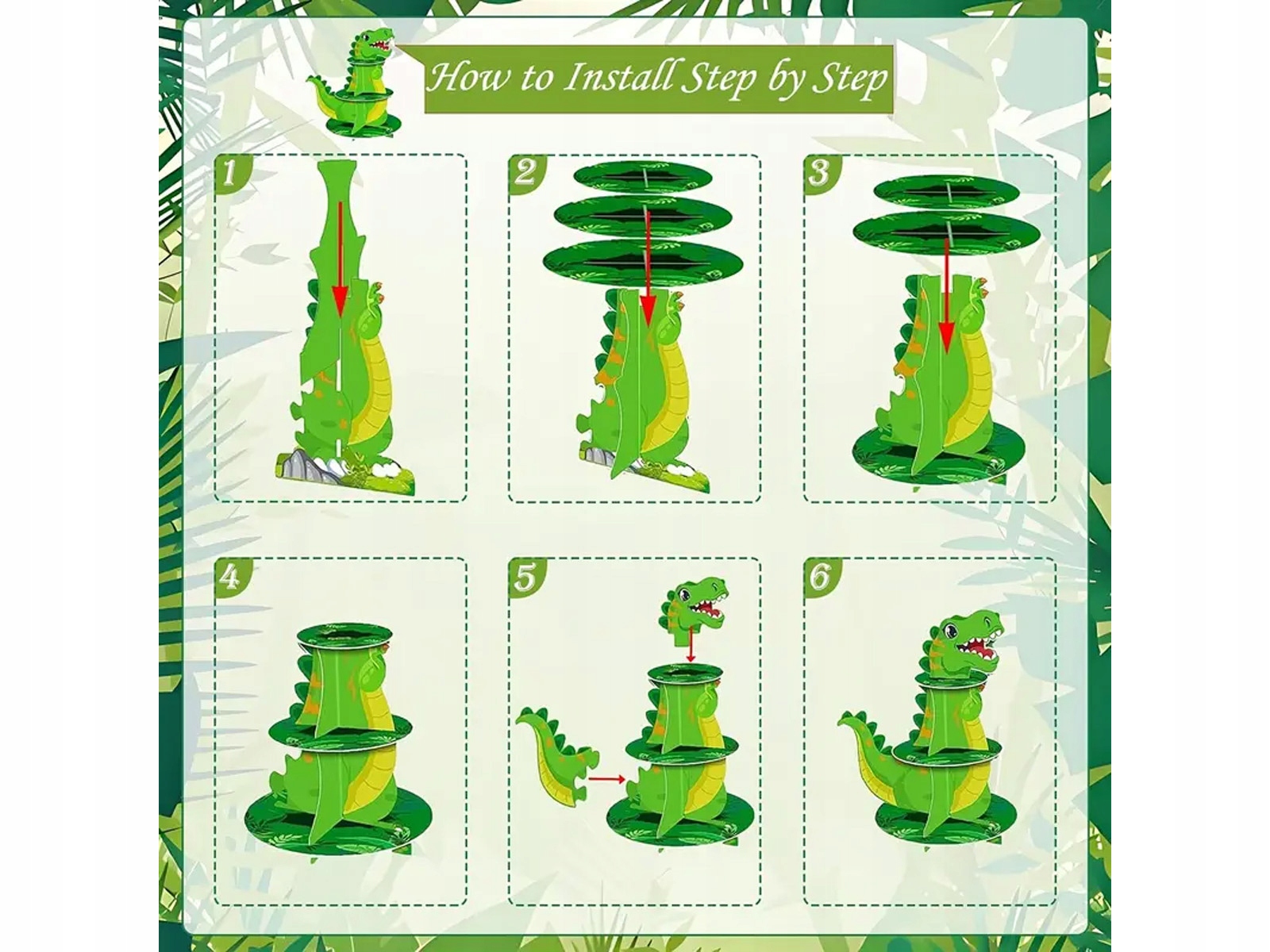 How to Install Step by Step

1

2

3

4

5

6