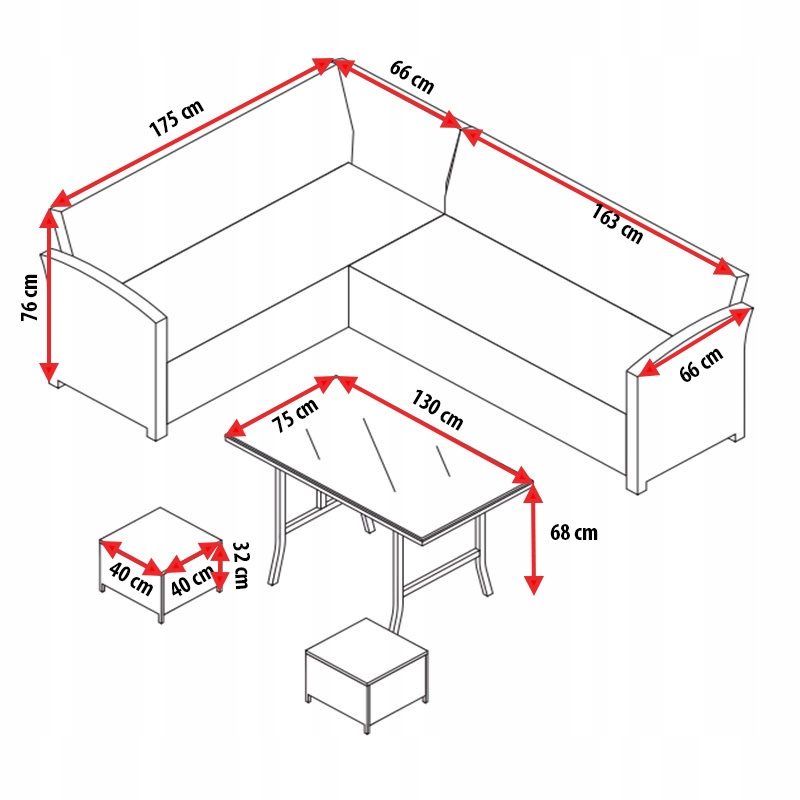 175 cm
66 cm
163 cm
76 cm
66 cm
75 cm
130 cm
68 cm
40 cm
40 cm
32 cm