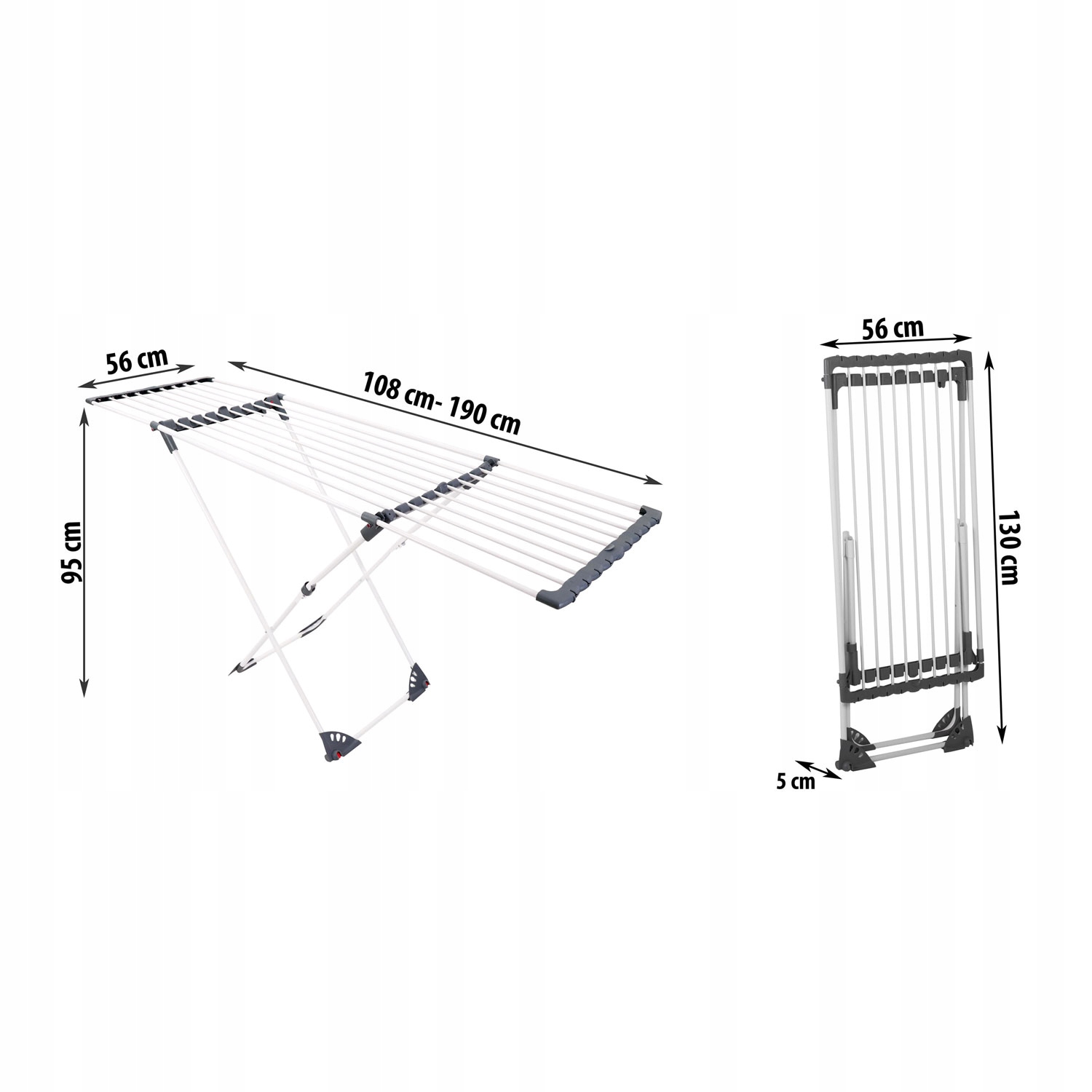 56 cm

108 cm- 190 cm

95 cm

56 cm

130 cm

5 cm