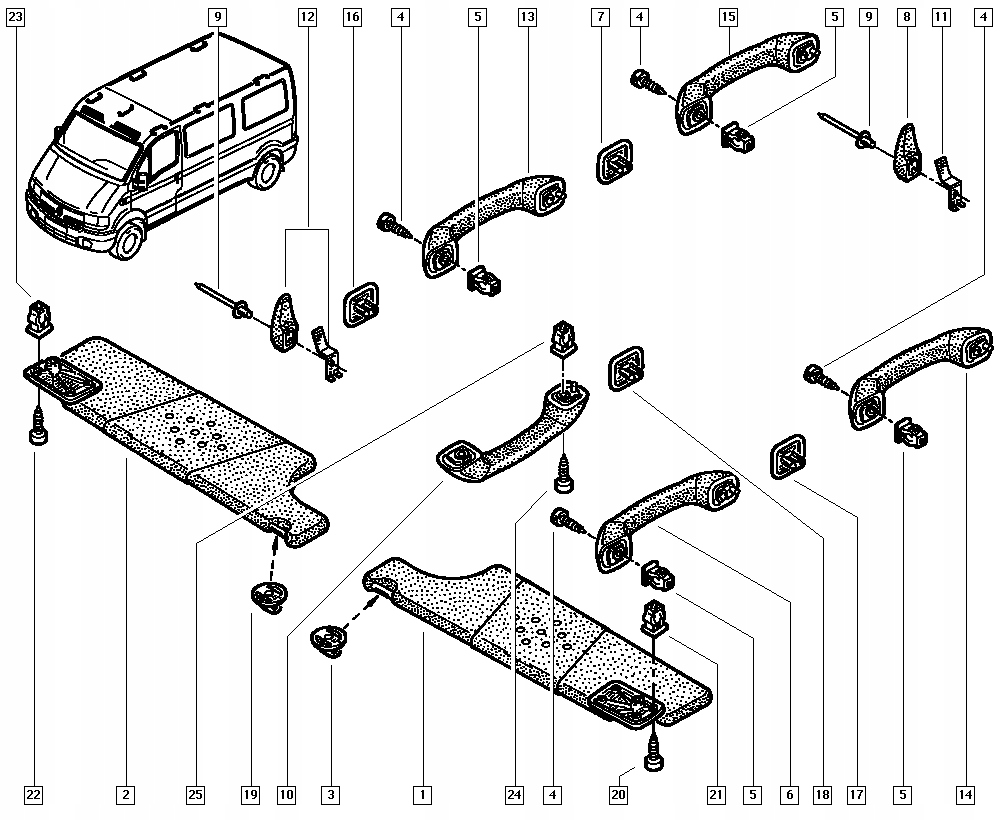 23 9 12 16 4 5 13 7 4 15 5 9 8 11 4

22 2 25 19 10 3 1 24 4 20 21 5 6 18 17 5 14