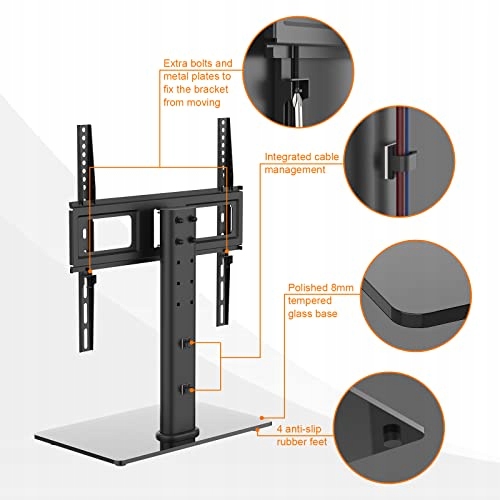 Extra bolts and metal plates to fix the bracket from moving

Integrated cable management

Polished 8mm tempered glass base

4 anti-slip rubber feet