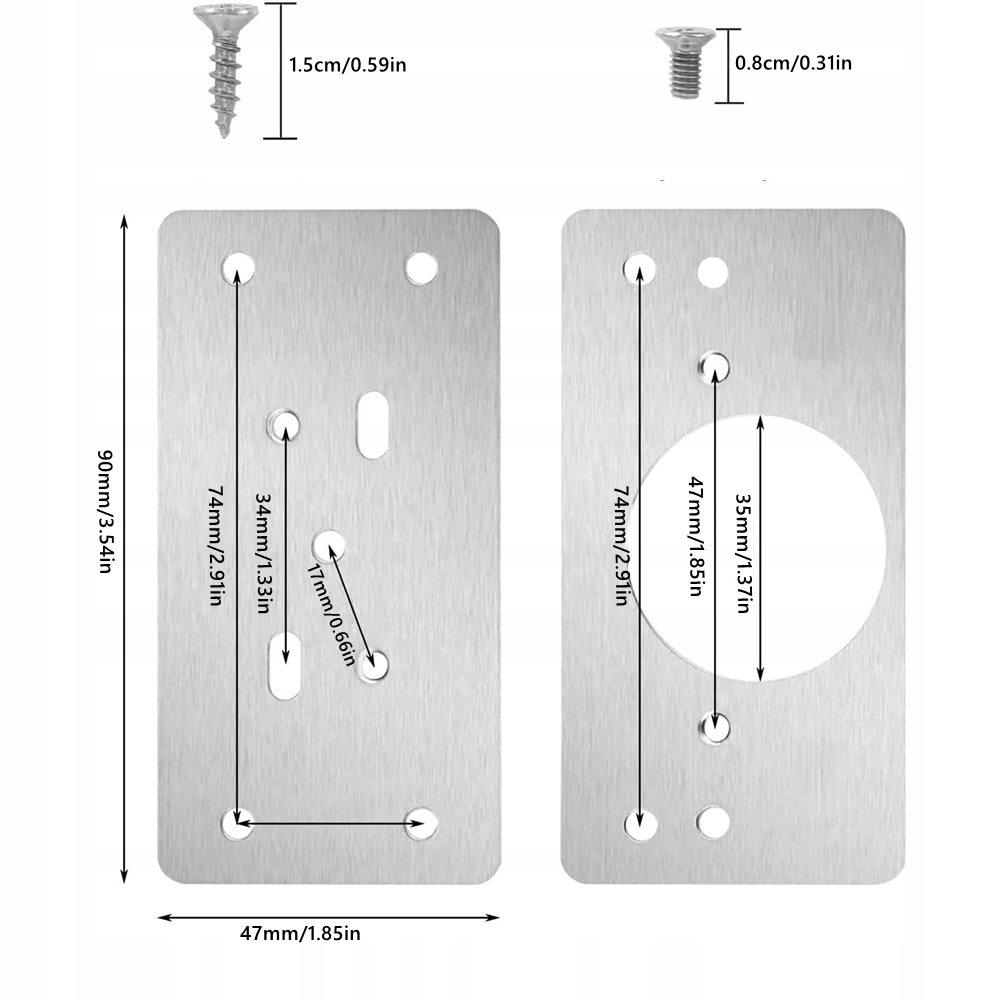 1.5cm/0.59in

0.8cm/0.31in

90mm/3.54in

74mm/2.91in

34mm/1.33in

17mm/0.66in

74mm/2.91in

47mm/1.85in

35mm/1.37in

47mm/1.85in