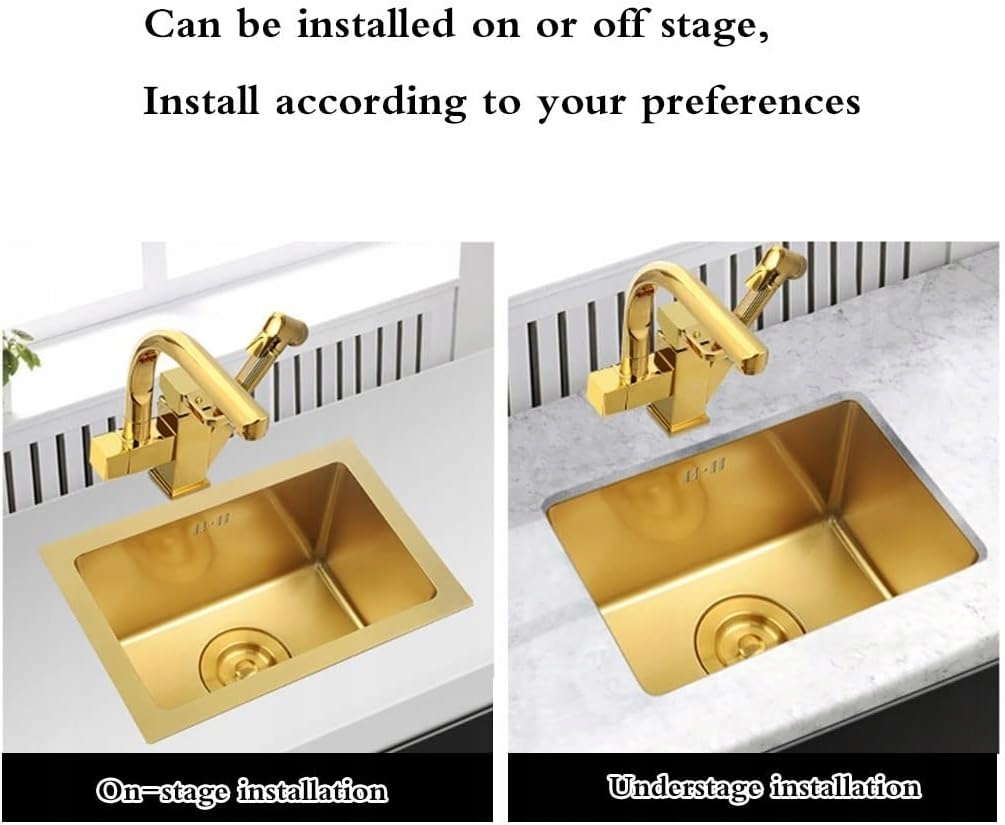 Can be installed on or off stage,

Install according to your preferences

On-stage installation

Understage installation