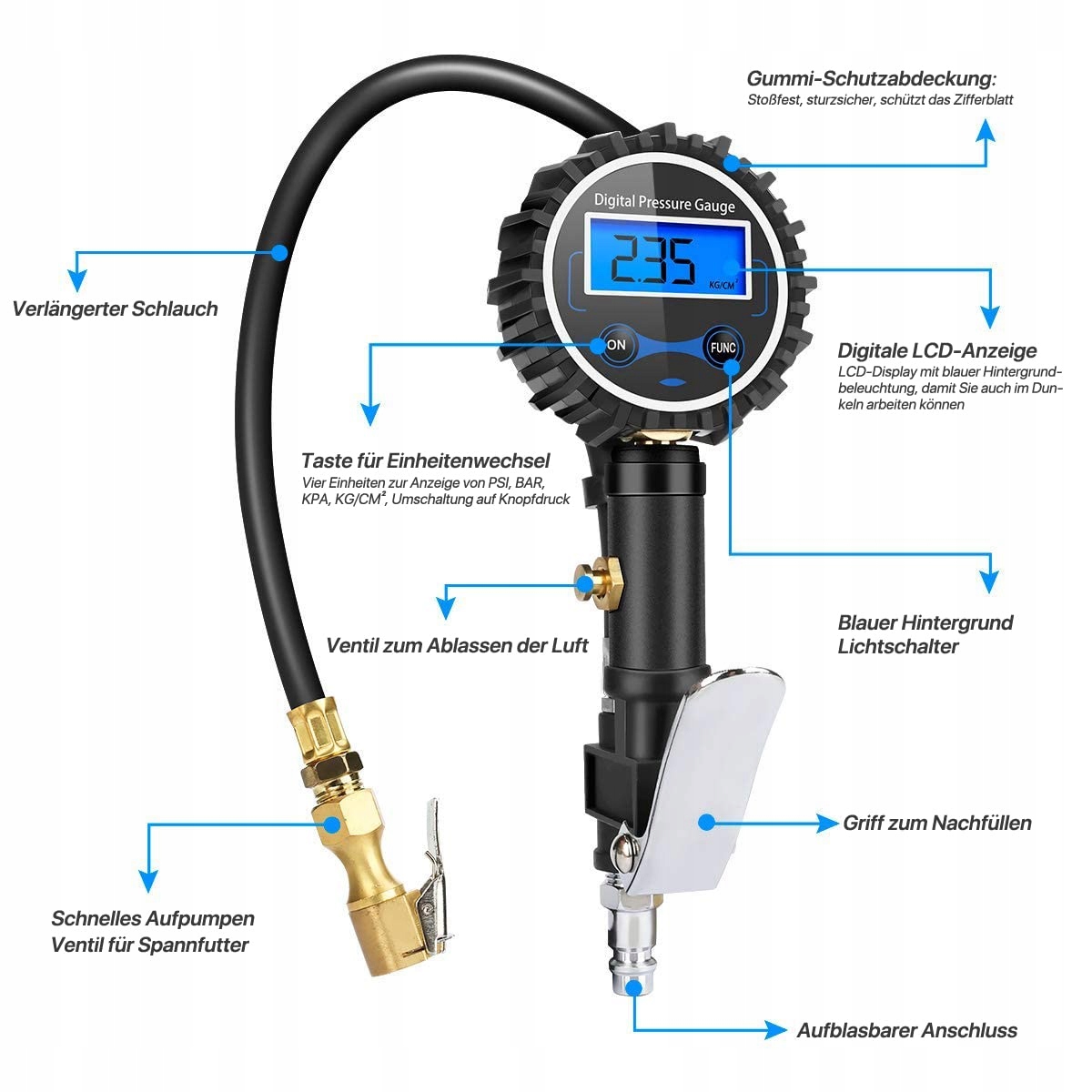 Gummi-Schutzabdeckung:
Stoßfest, sturzsicher, schützt das Zifferblatt

Digital Pressure Gauge

2.35
KG/CM²

ON

FUNC

Verlängerter Schlauch

Digitale LCD-Anzeige
LCD-Display mit blauer Hintergrundbeleuchtung, damit Sie auch im Dunkeln arbeiten können

Taste für Einheitenwechsel
Vier Einheiten zur Anzeige von PSI, BAR, KPA, KG/CM², Umschaltung auf Knopfdruck

Ventil zum Ablassen der Luft

Blauer Hintergrund Lichtschalter

Griff zum Nachfüllen

Schnelles Aufpumpen Ventil für Spannfutter

Aufblasbarer Anschluss