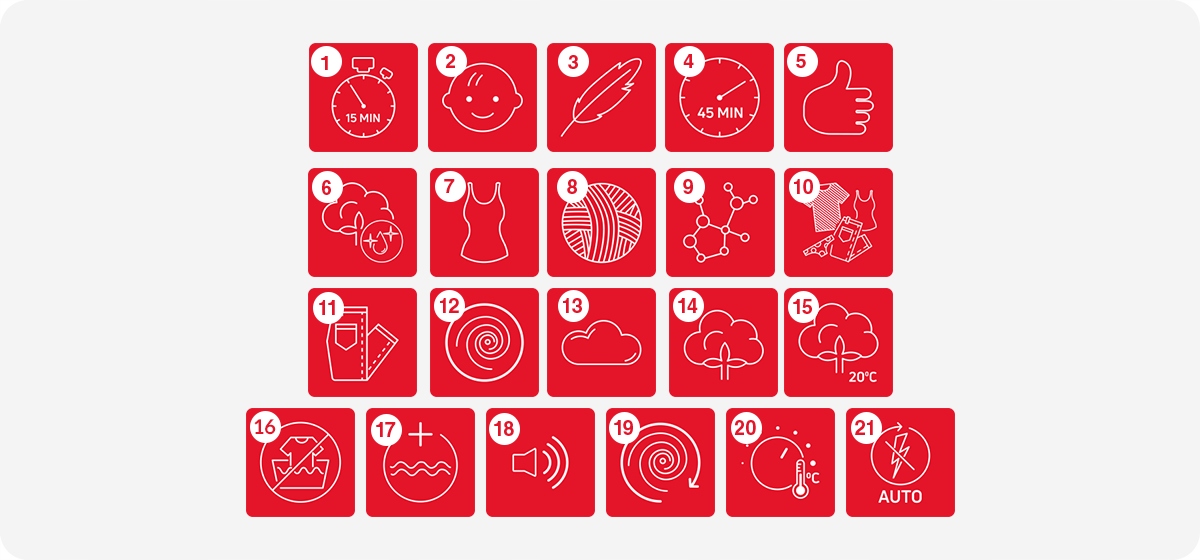 1
15 MIN
2
3
4
45 MIN
5
6
7
8
9
10
11
12
13
14
15
20°C
16
17
18
19
20
°C
21
AUTO