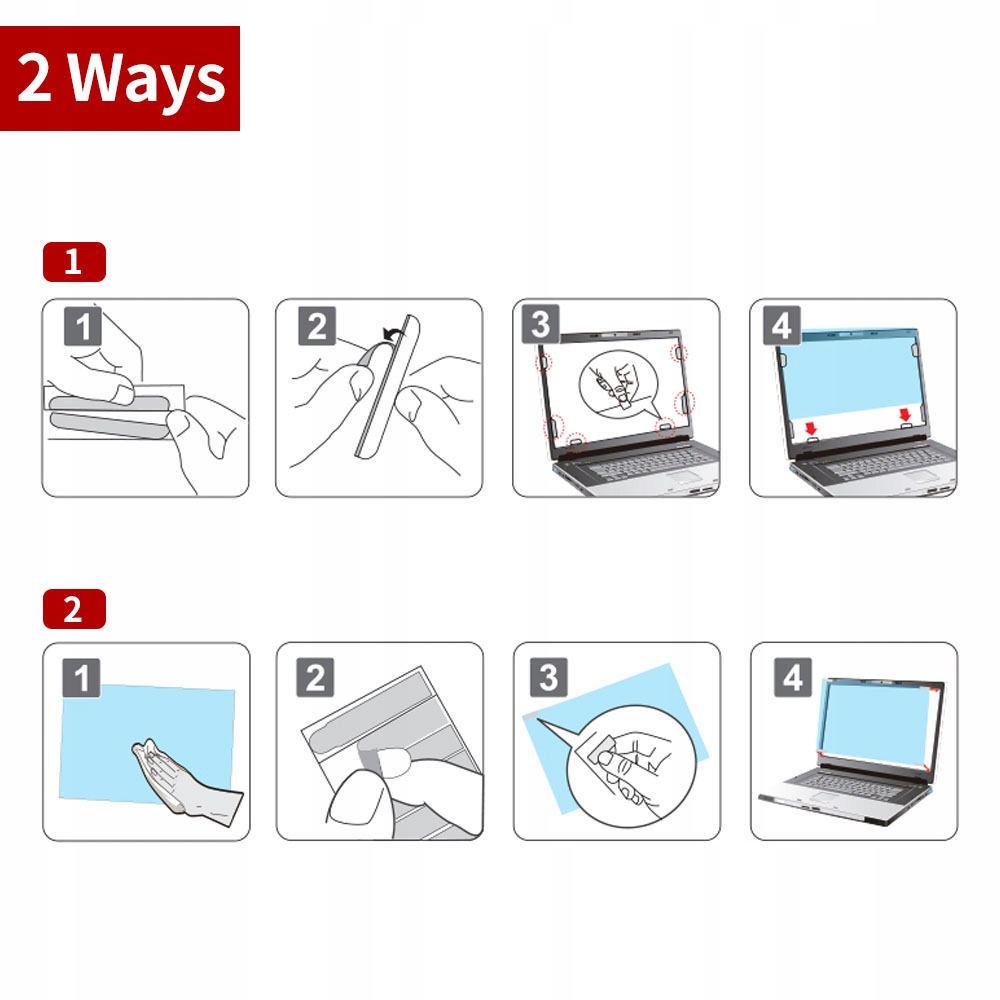 2 Ways

1

1

2

3

4

2

1

2

3

4