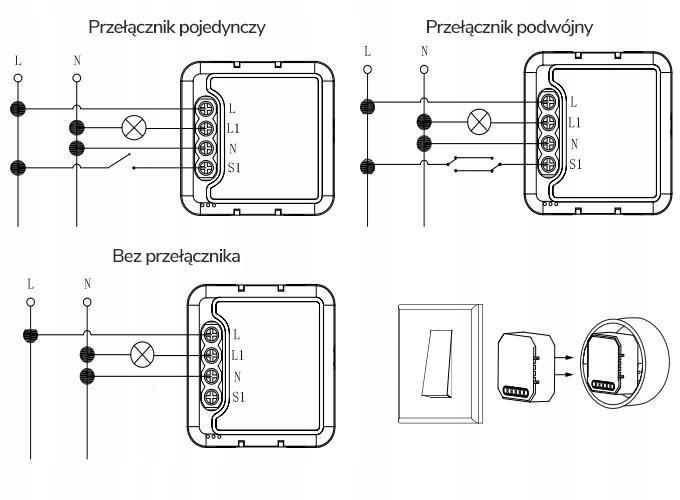 Przełącznik pojedynczy

L N

L
L1
N
S1

Przełącznik podwójny

L N

L
L1
N
S1

Bez przełącznika

L N

L
L1
N
S1