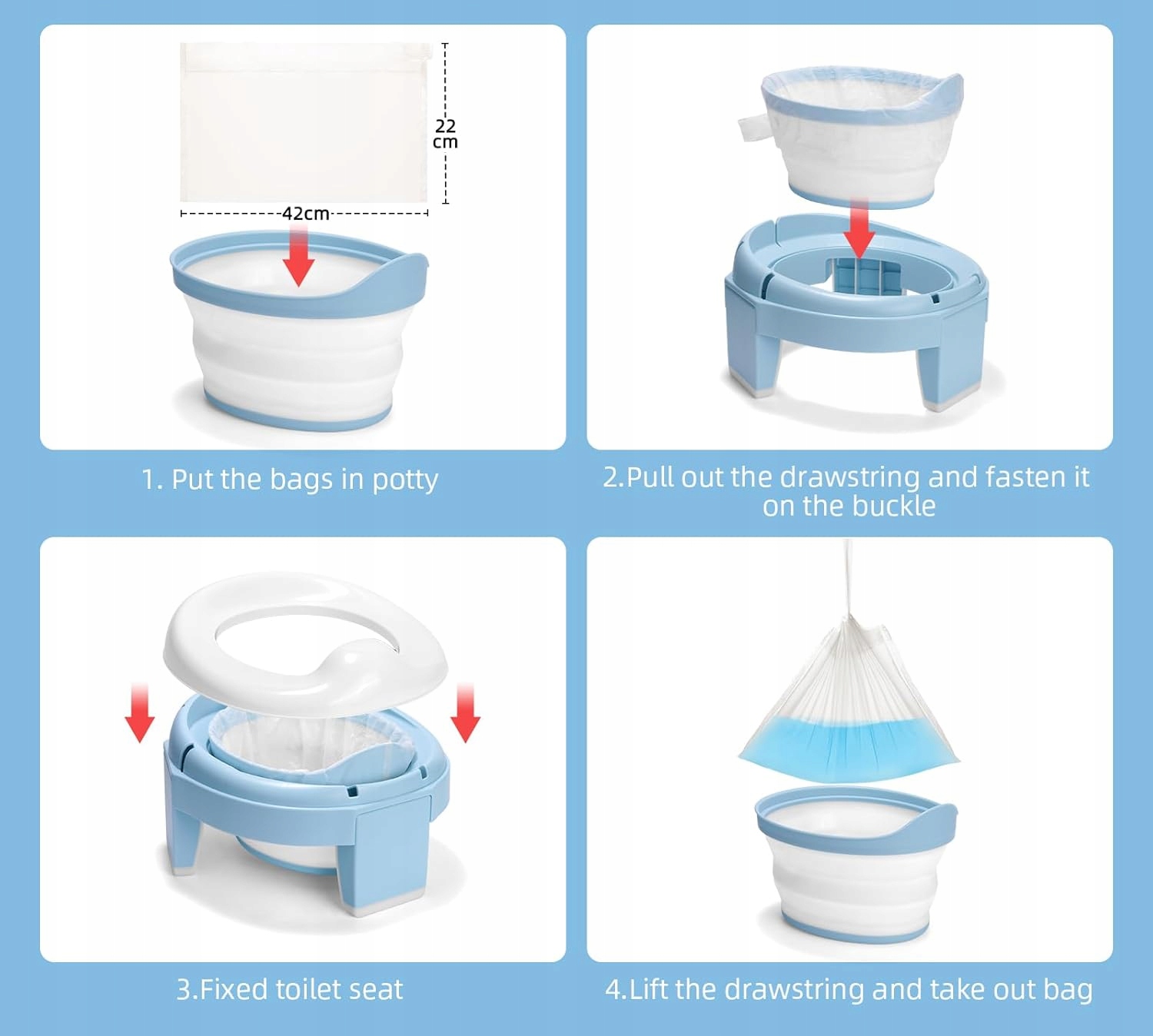 22 cm

42cm

1. Put the bags in potty

2.Pull out the drawstring and fasten it on the buckle

3.Fixed toilet seat

4.Lift the drawstring and take out bag