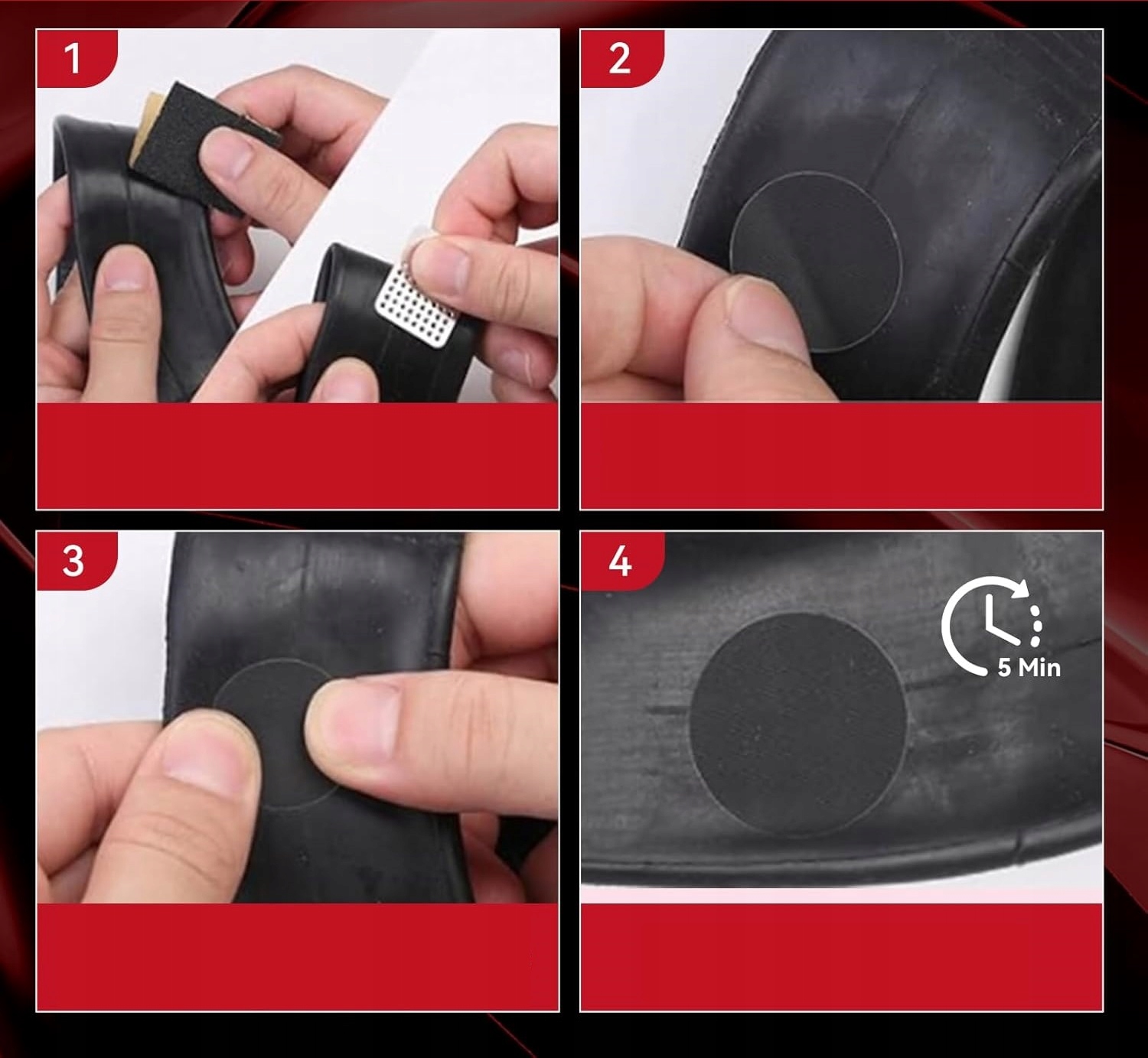 1

2

3

4

5 Min