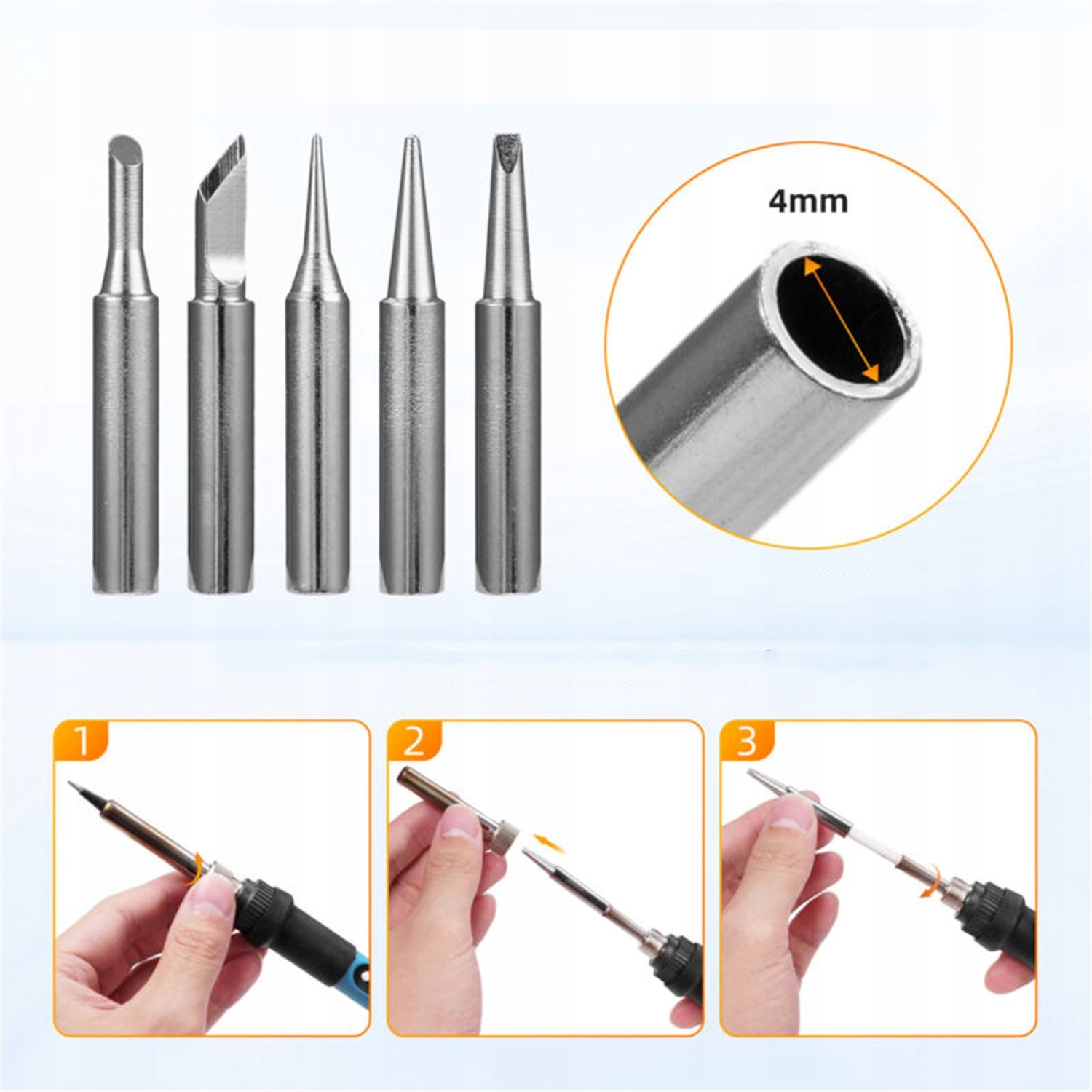 4mm

1

2

3