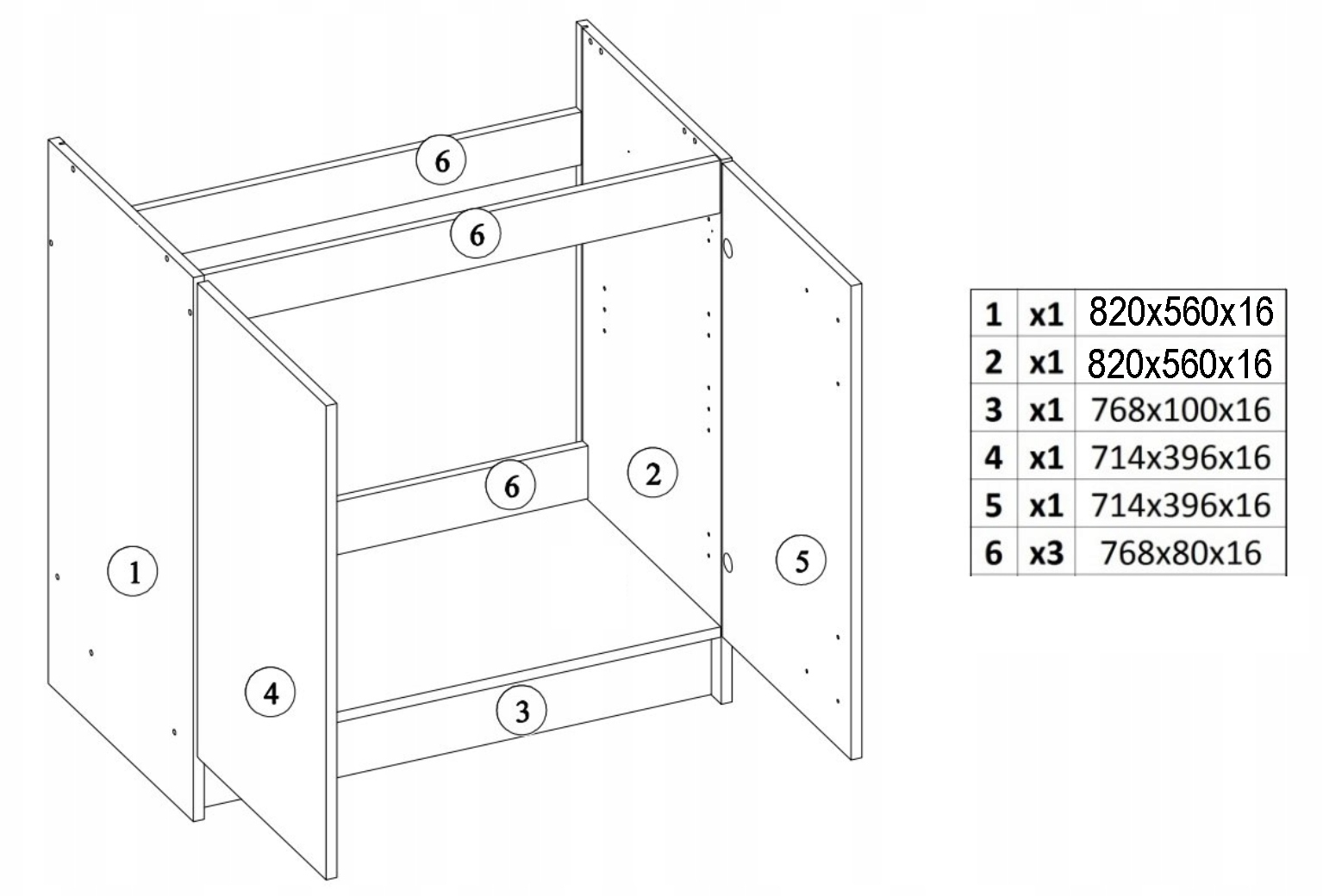 6

6

6

2

1

5

4

3

| 1 | x1 | 820x560x16 |
|---|---|---|
| 2 | x1 | 820x560x16 |
| 3 | x1 | 768x100x16 |
| 4 | x1 | 714x396x16 |
| 5 | x1 | 714x396x16 |
| 6 | x3 | 768x80x16 |