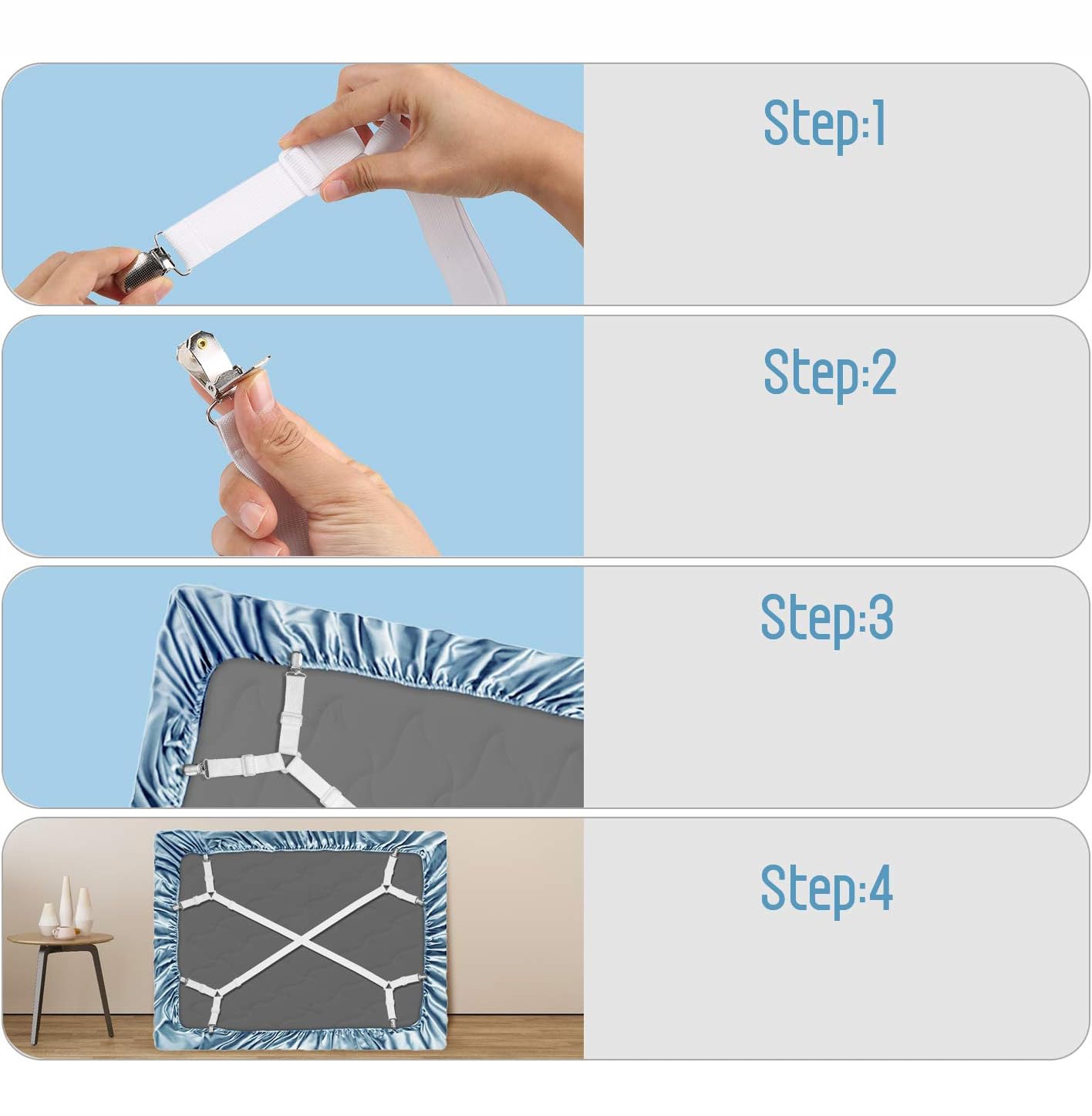 Step:1

Step:2

Step:3

Step:4