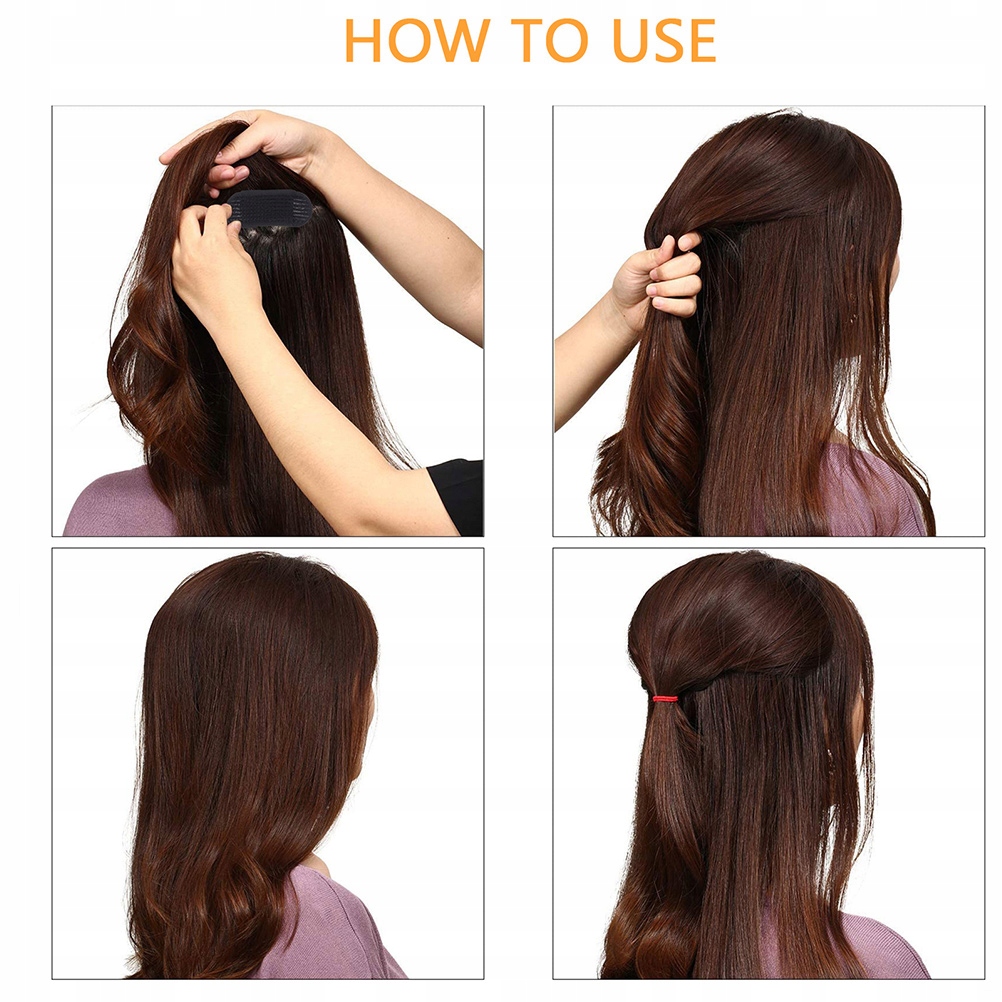 HOW TO USE