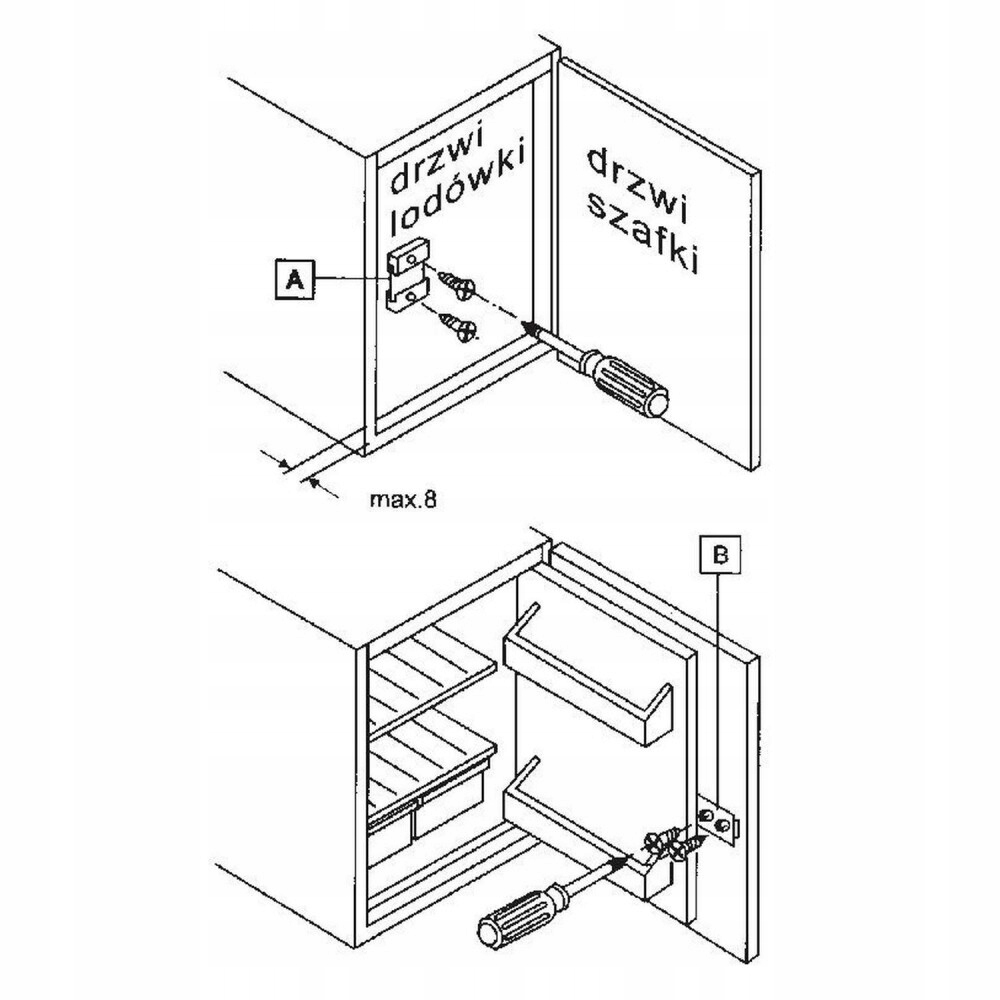 drzwi lodówki

drzwi szafki

A

max.8

B