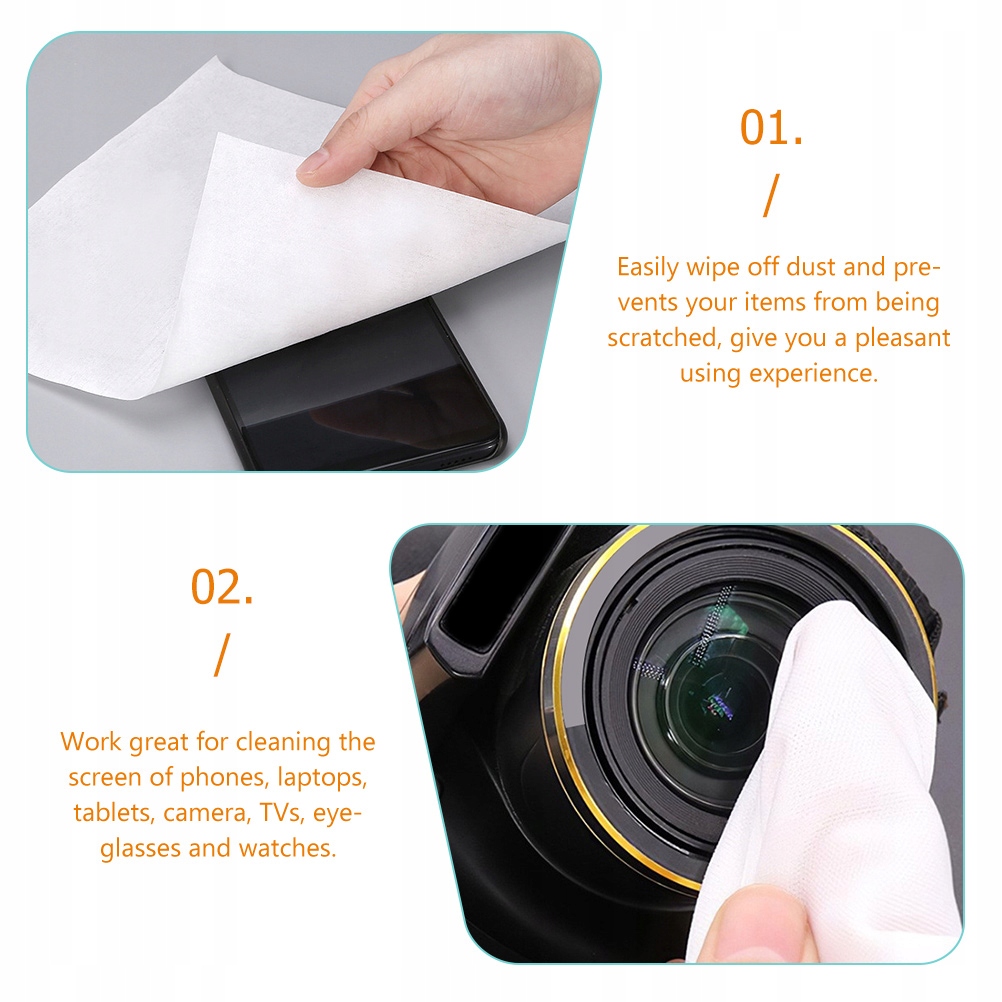 01.
/

Easily wipe off dust and prevents your items from being scratched, give you a pleasant using experience.

02.
/

Work great for cleaning the screen of phones, laptops, tablets, camera, TVs, eyeglasses and watches.