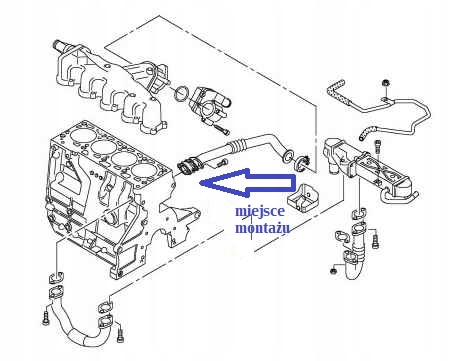 miejsce montażu