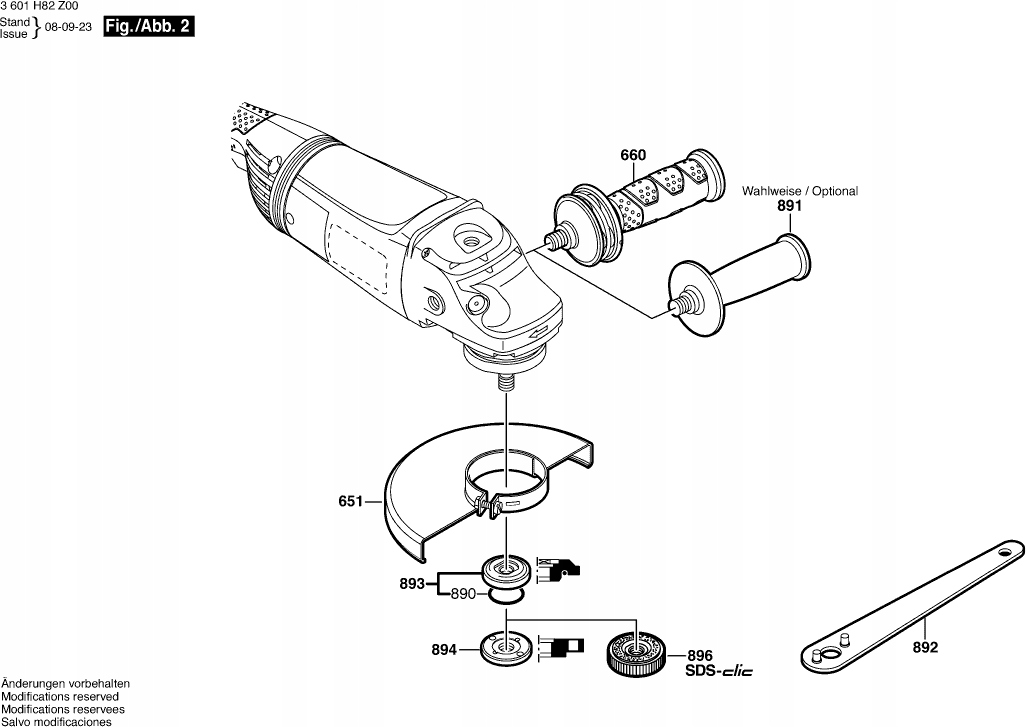 3 601 H82 Z00
Stand
Issue } 08-09-23 Fig./Abb. 2

660

Wahlweise / Optional
891

651

893
890

894

896
SDS-clic

892

Änderungen vorbehalten
Modifications reserved
Modifications reservees
Salvo modificaciones