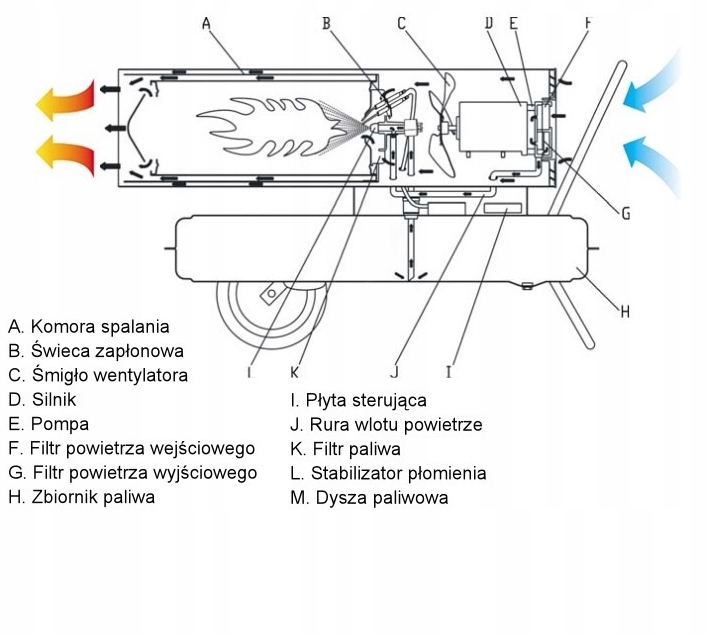 A B C D E F

G

H

L K J I

A. Komora spalania
B. Świeca zapłonowa
C. Śmigło wentylatora
D. Silnik
E. Pompa
F. Filtr powietrza wejściowego
G. Filtr powietrza wyjściowego
H. Zbiornik paliwa

I. Płyta sterująca
J. Rura wlotu powietrze
K. Filtr paliwa
L. Stabilizator płomienia
M. Dysza paliwowa