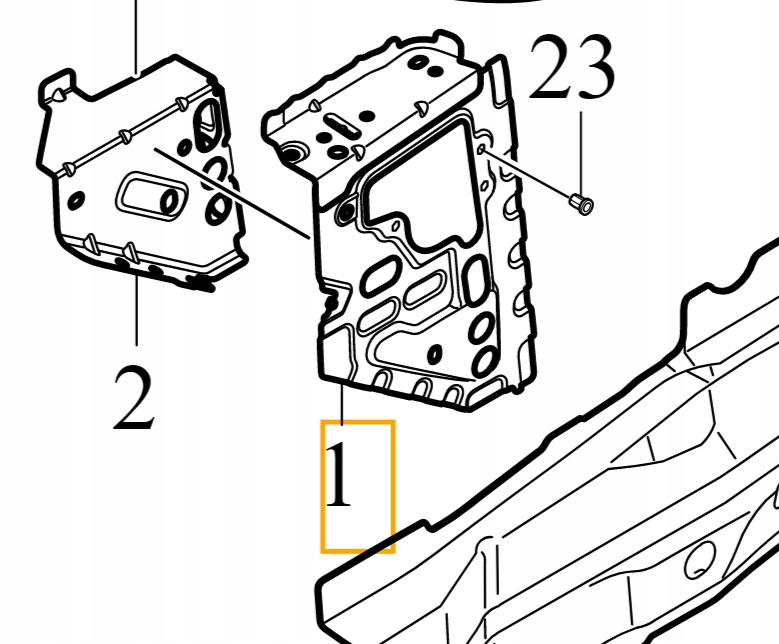 23

2

1