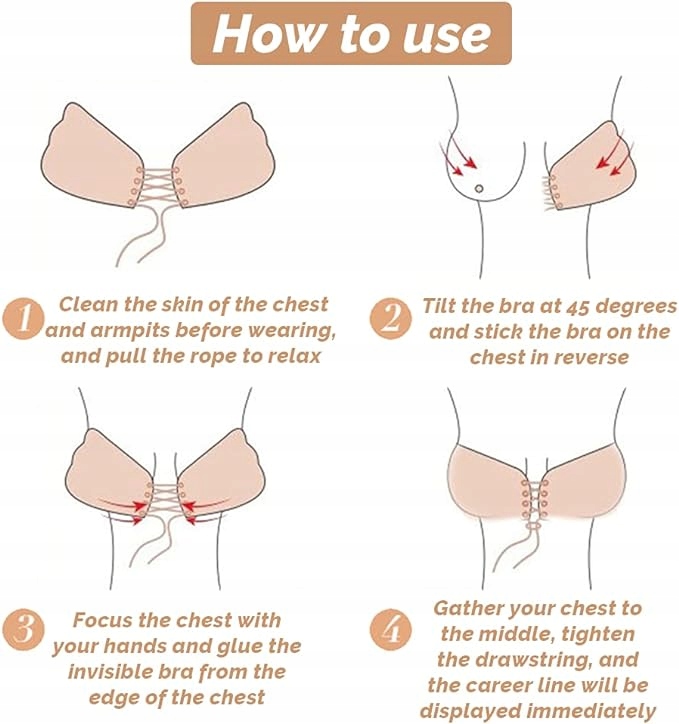 How to use

1 Clean the skin of the chest and armpits before wearing, and pull the rope to relax

2 Tilt the bra at 45 degrees and stick the bra on the chest in reverse

3 Focus the chest with your hands and glue the invisible bra from the edge of the chest

4 Gather your chest to the middle, tighten the drawstring, and the career line will be displayed immediately