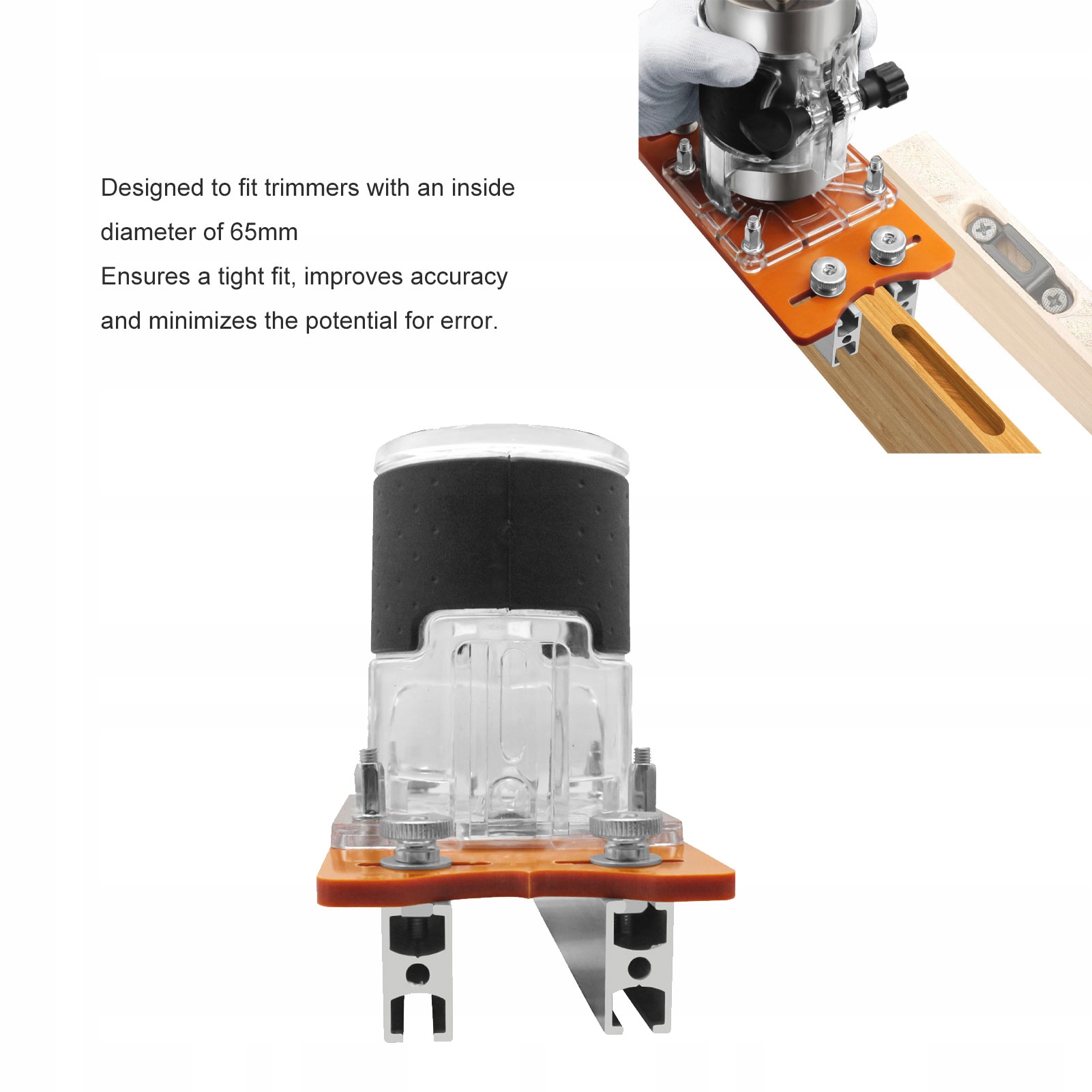 Designed to fit trimmers with an inside diameter of 65mm
Ensures a tight fit, improves accuracy and minimizes the potential for error.