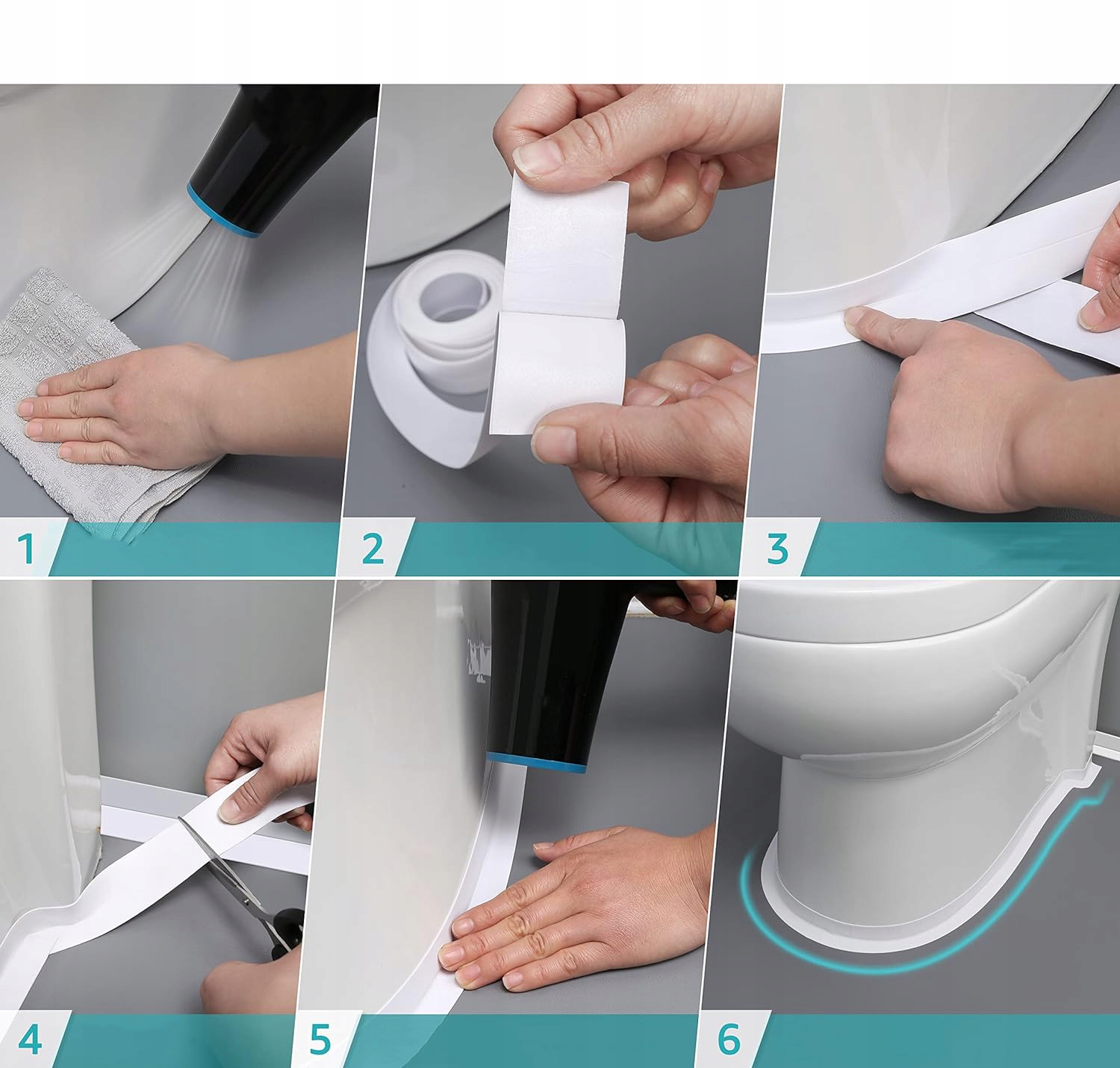 1

2

3

4

5

6