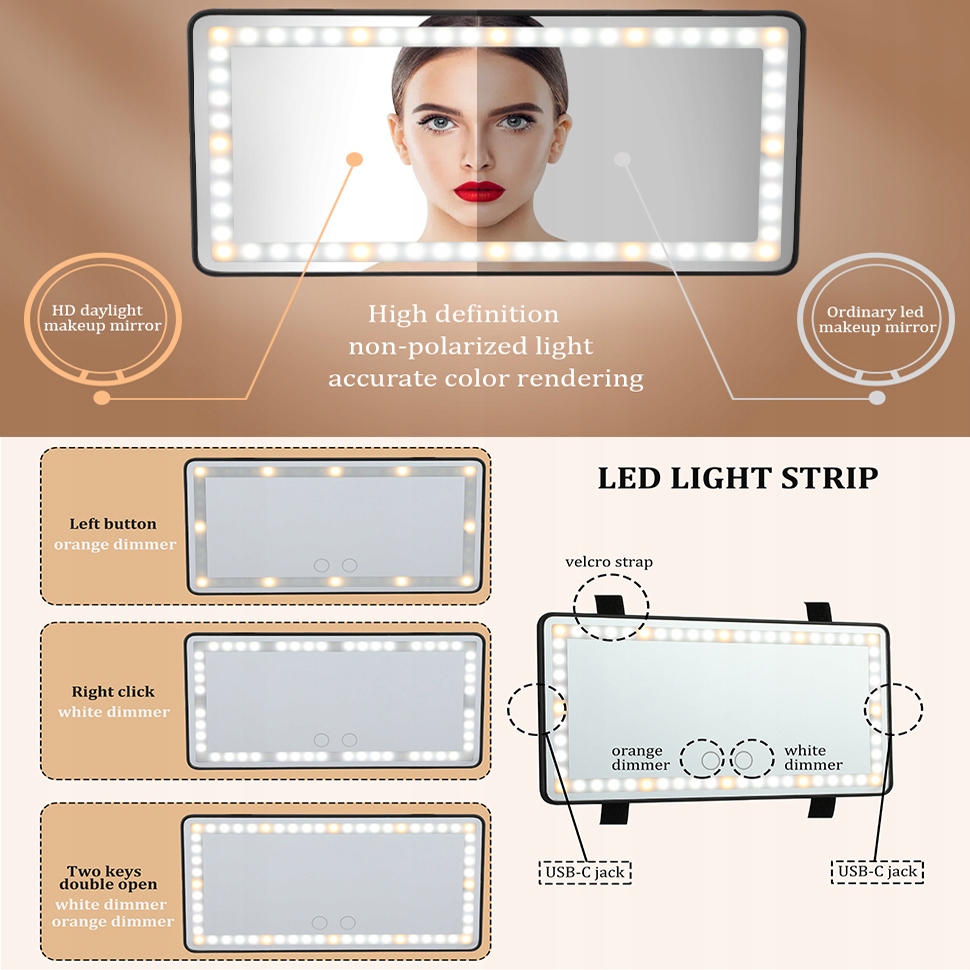 HD daylight makeup mirror

High definition
non-polarized light
accurate color rendering

Ordinary led makeup mirror

Left button
orange dimmer

Right click
white dimmer

Two keys
double open
white dimmer
orange dimmer

LED LIGHT STRIP

velcro strap

orange dimmer

white dimmer

USB-C jack

USB-C jack