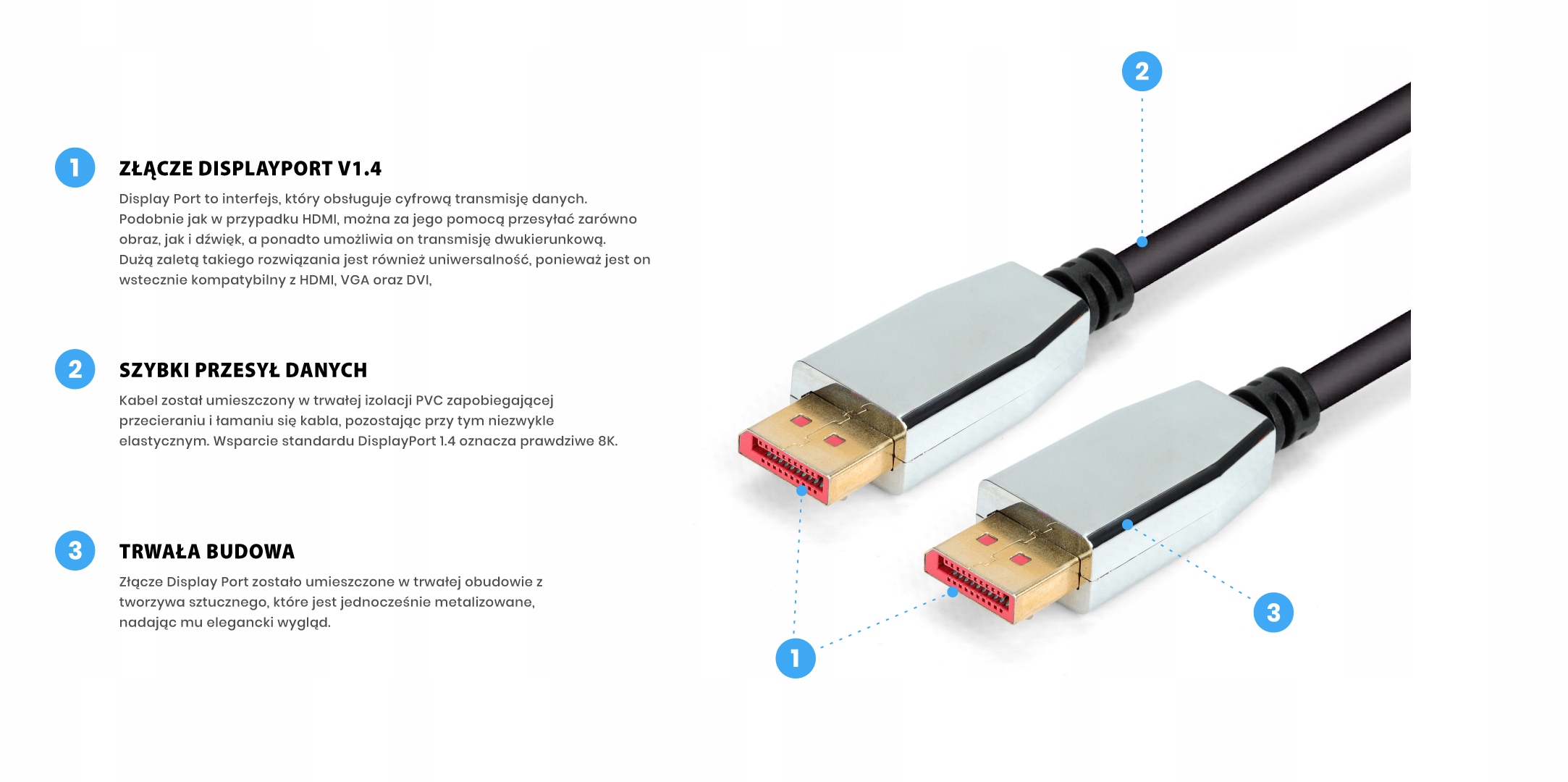 1

ZŁĄCZE DISPLAYPORT V1.4

Display Port to interfejs, który obsługuje cyfrową transmisję danych. Podobnie jak w przypadku HDMI, można za jego pomocą przesyłać zarówno obraz, jak i dźwięk, a ponadto umożliwia on transmisję dwukierunkową. Dużą zaletą takiego rozwiązania jest również uniwersalność, ponieważ jest on wstecznie kompatybilny z HDMI, VGA oraz DVI,

2

SZYBKI PRZESYŁ DANYCH

Kabel został umieszczony w trwałej izolacji PVC zapobiegającej przecieraniu i łamaniu się kabla, pozostając przy tym niezwykle elastycznym. Wsparcie standardu DisplayPort 1.4 oznacza prawdziwe 8K.

3

TRWAŁA BUDOWA

Złącze Display Port zostało umieszczone w trwałej obudowie z tworzywa sztucznego, które jest jednocześnie metalizowane, nadając mu elegancki wygląd.

2

3

1