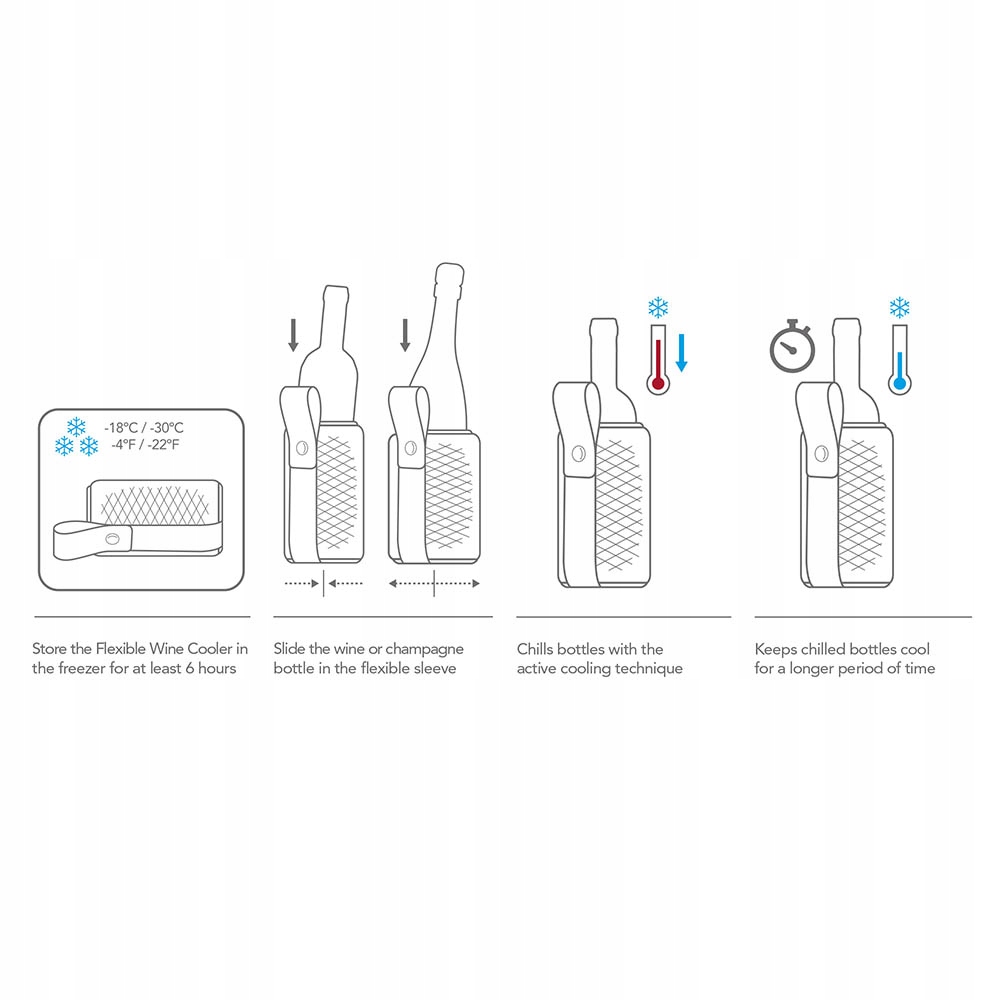 -18°C / -30°C
-4°F / -22°F

Store the Flexible Wine Cooler in the freezer for at least 6 hours

Slide the wine or champagne bottle in the flexible sleeve

Chills bottles with the active cooling technique

Keeps chilled bottles cool for a longer period of time