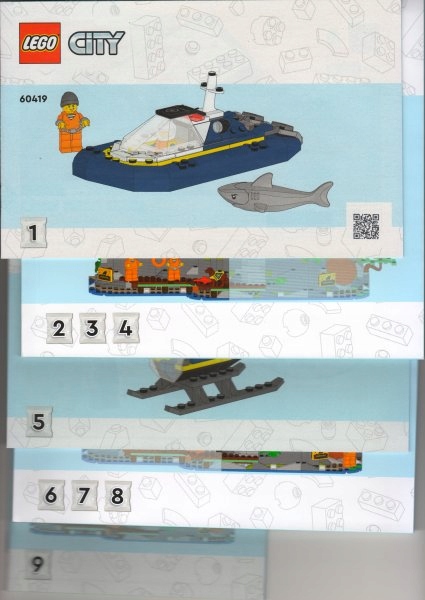 LEGO CITY

60419

1

2 3 4

5

6 7 8

9