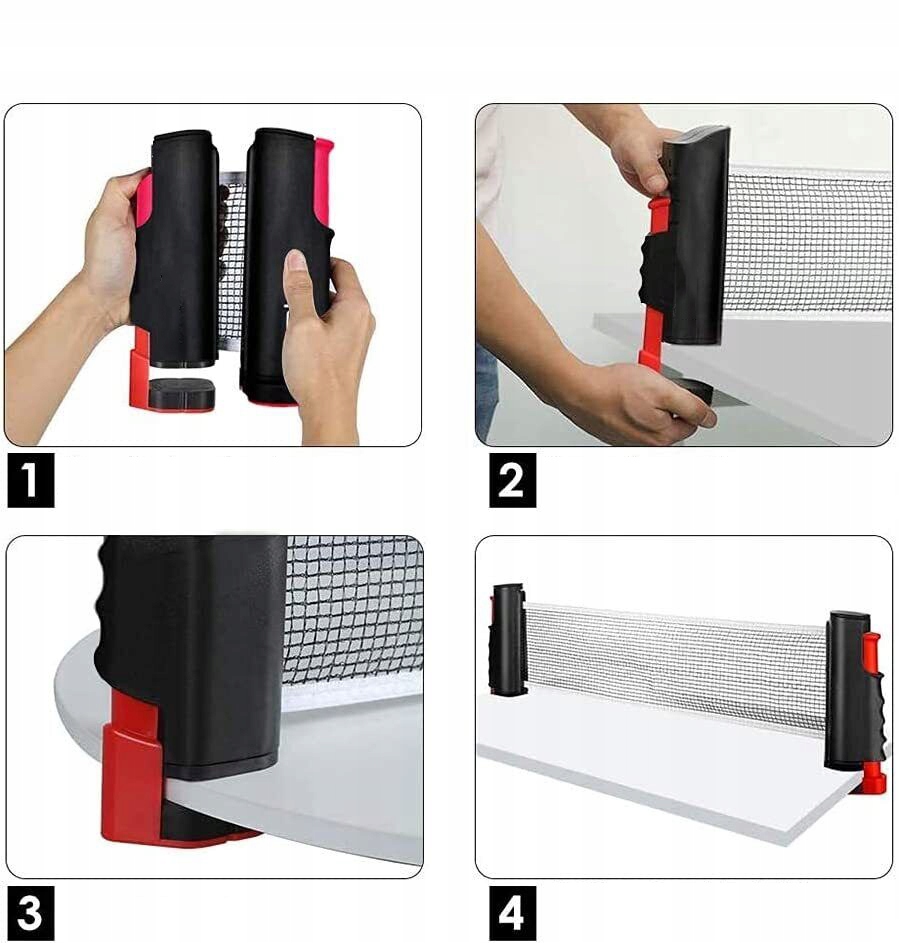 1

2

3

4