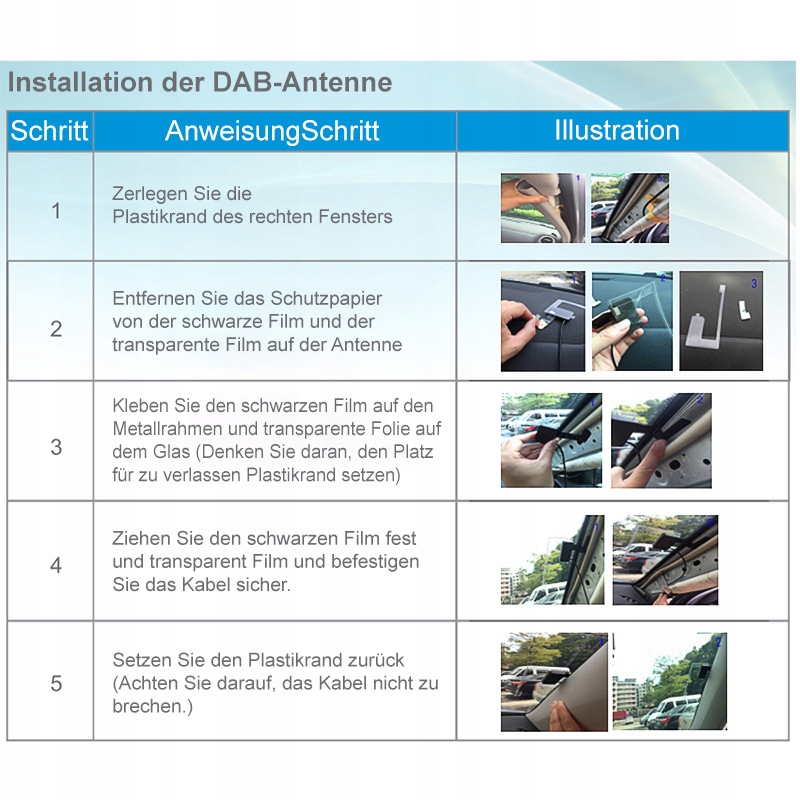 Installation der DAB-Antenne

| Schritt | AnweisungSchritt | Illustration |
|---|---|---|
| 1 | Zerlegen Sie die Plastikrand des rechten Fensters | 1 2 |
| 2 | Entfernen Sie das Schutzpapier von der schwarze Film und der transparente Film auf der Antenne | 1 2 3 |
| 3 | Kleben Sie den schwarzen Film auf den Metallrahmen und transparente Folie auf dem Glas (Denken Sie daran, den Platz für zu verlassen Plastikrand setzen) | 1 2 |
| 4 | Ziehen Sie den schwarzen Film fest und transparent Film und befestigen Sie das Kabel sicher. | 1 2 |
| 5 | Setzen Sie den Plastikrand zurück (Achten Sie darauf, das Kabel nicht zu brechen.) | 1 2 |