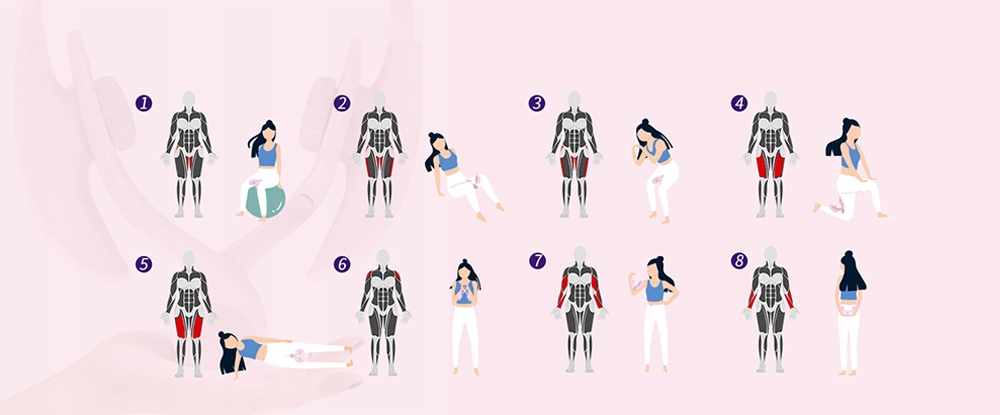 1
2
3
4
5
6
7
8