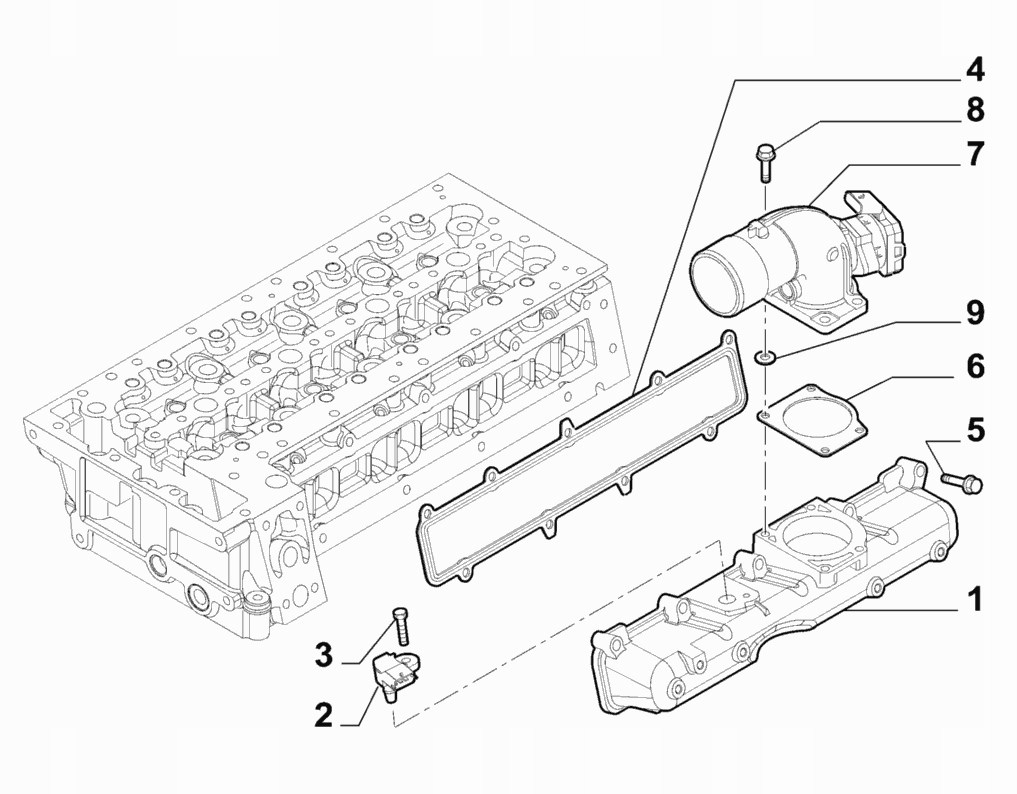 4
8
7
9
6
5
1
3
2