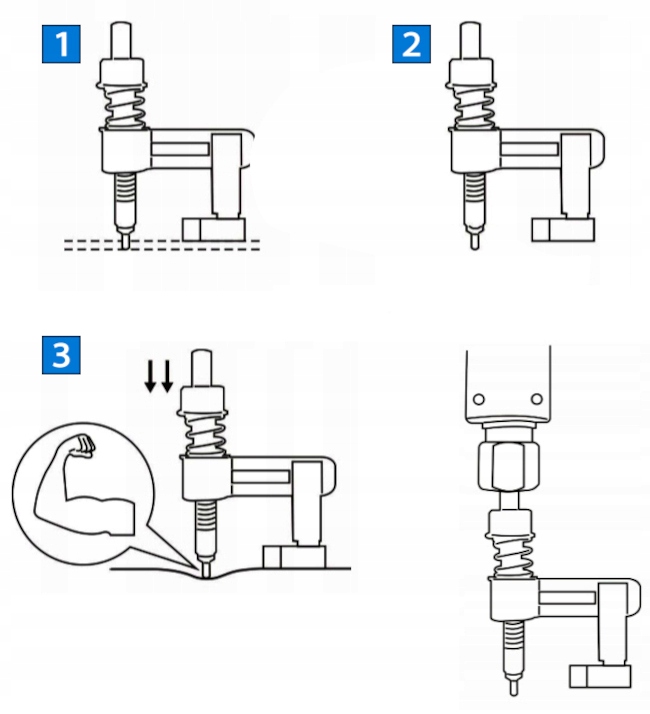 1

2

3