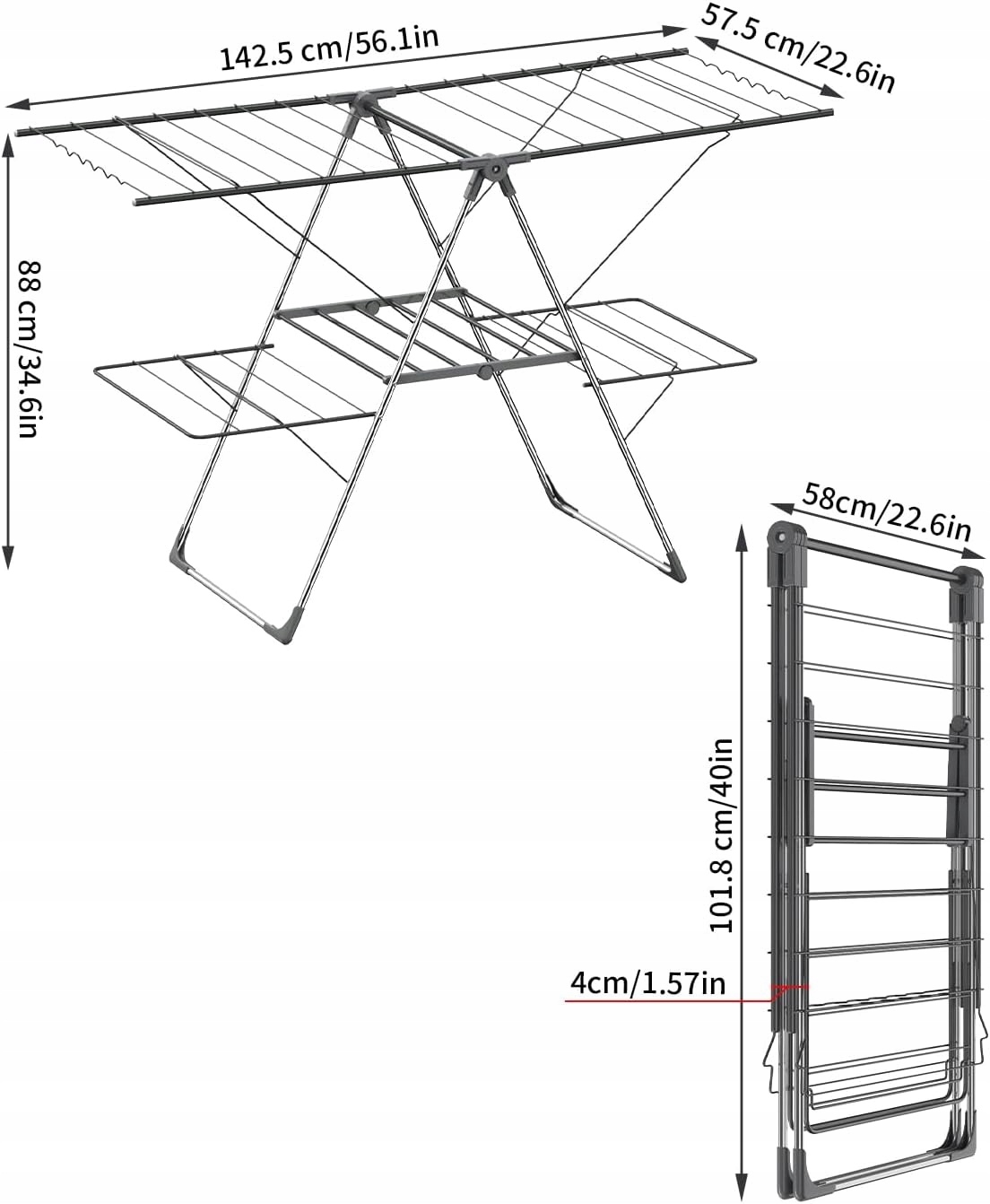 142.5 cm/56.1in

57.5 cm/22.6in

88 cm/34.6in

58cm/22.6in

101.8 cm/40in

4cm/1.57in