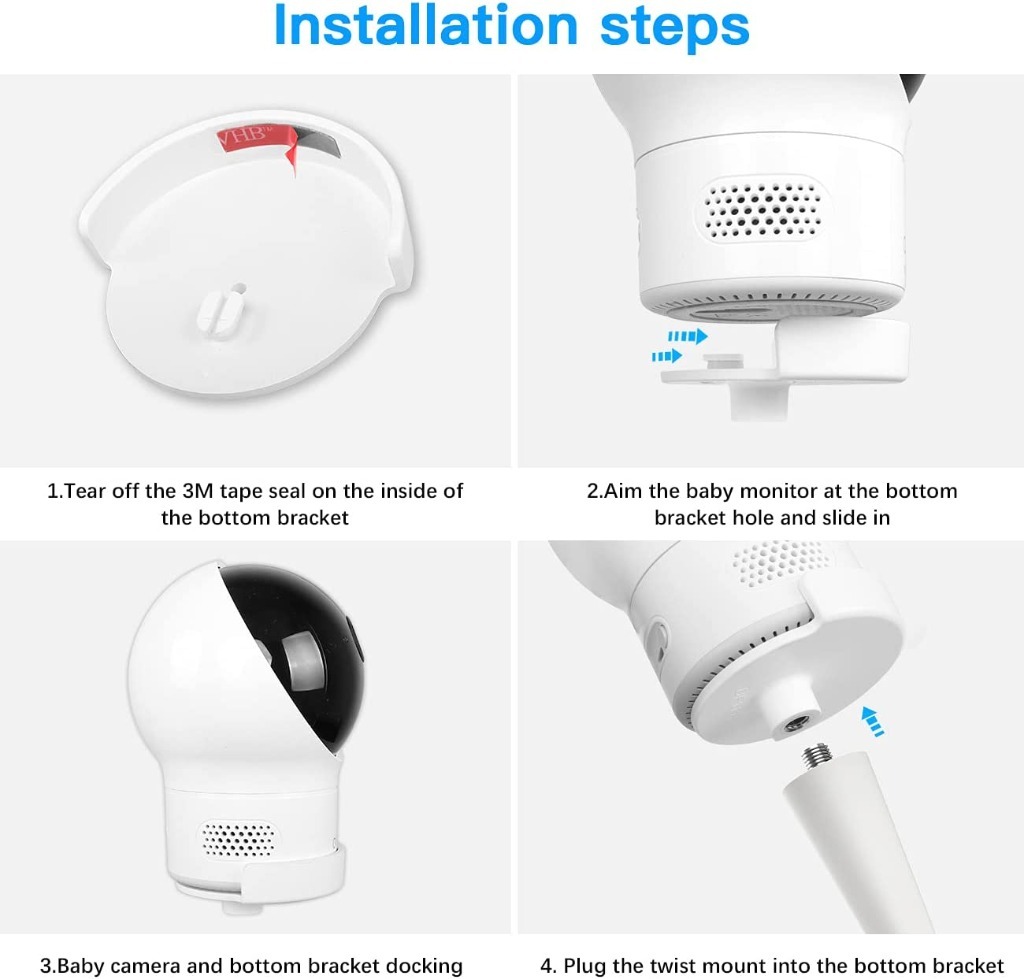 Installation steps

VHB

1.Tear off the 3M tape seal on the inside of the bottom bracket

2.Aim the baby monitor at the bottom bracket hole and slide in

3.Baby camera and bottom bracket docking

4. Plug the twist mount into the bottom bracket