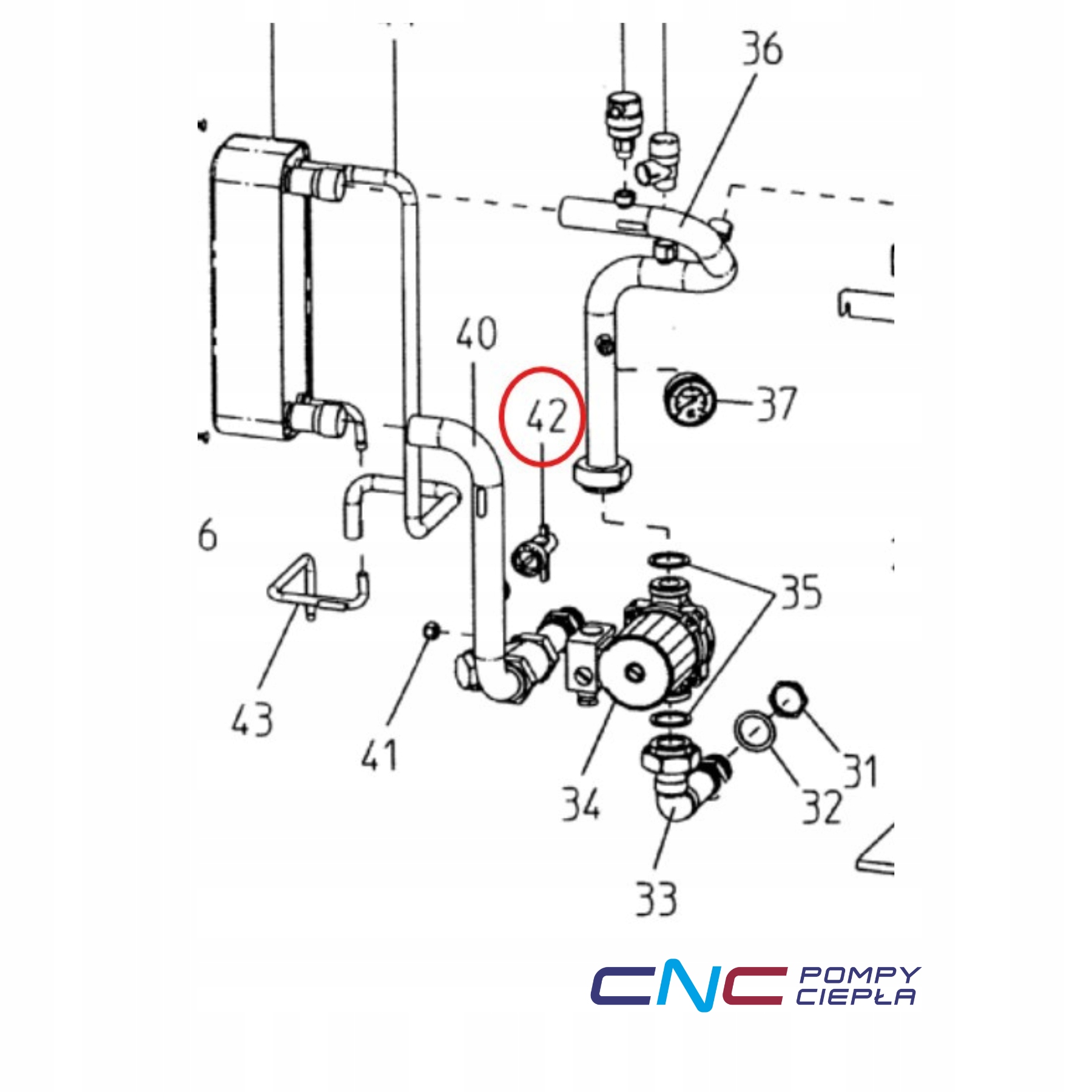 36
40
42
37
6
35
43
41
34
31
32
33
CNC POMPY CIEPŁA