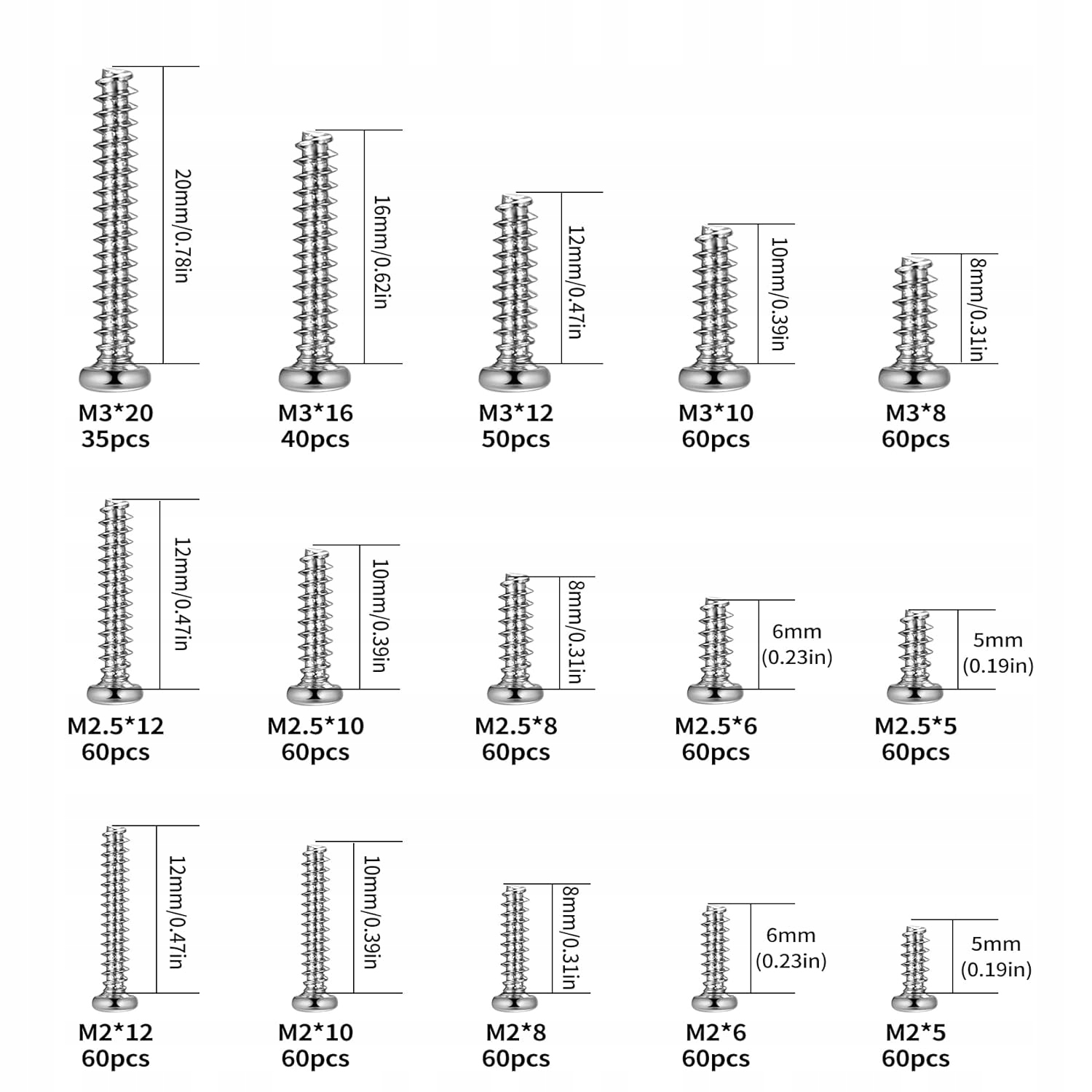 20mm/0.78in
M3*20
35pcs

16mm/0.62in
M3*16
40pcs

12mm/0.47in
M3*12
50pcs

10mm/0.39in
M3*10
60pcs

8mm/0.31in
M3*8
60pcs

12mm/0.47in
M2.5*12
60pcs

10mm/0.39in
M2.5*10
60pcs

8mm/0.31in
M2.5*8
60pcs

6mm
(0.23in)
M2.5*6
60pcs

5mm
(0.19in)
M2.5*5
60pcs

12mm/0.47in
M2*12
60pcs

10mm/0.39in
M2*10
60pcs

8mm/0.31in
M2*8
60pcs

6mm
(0.23in)
M2*6
60pcs

5mm
(0.19in)
M2*5
60pcs